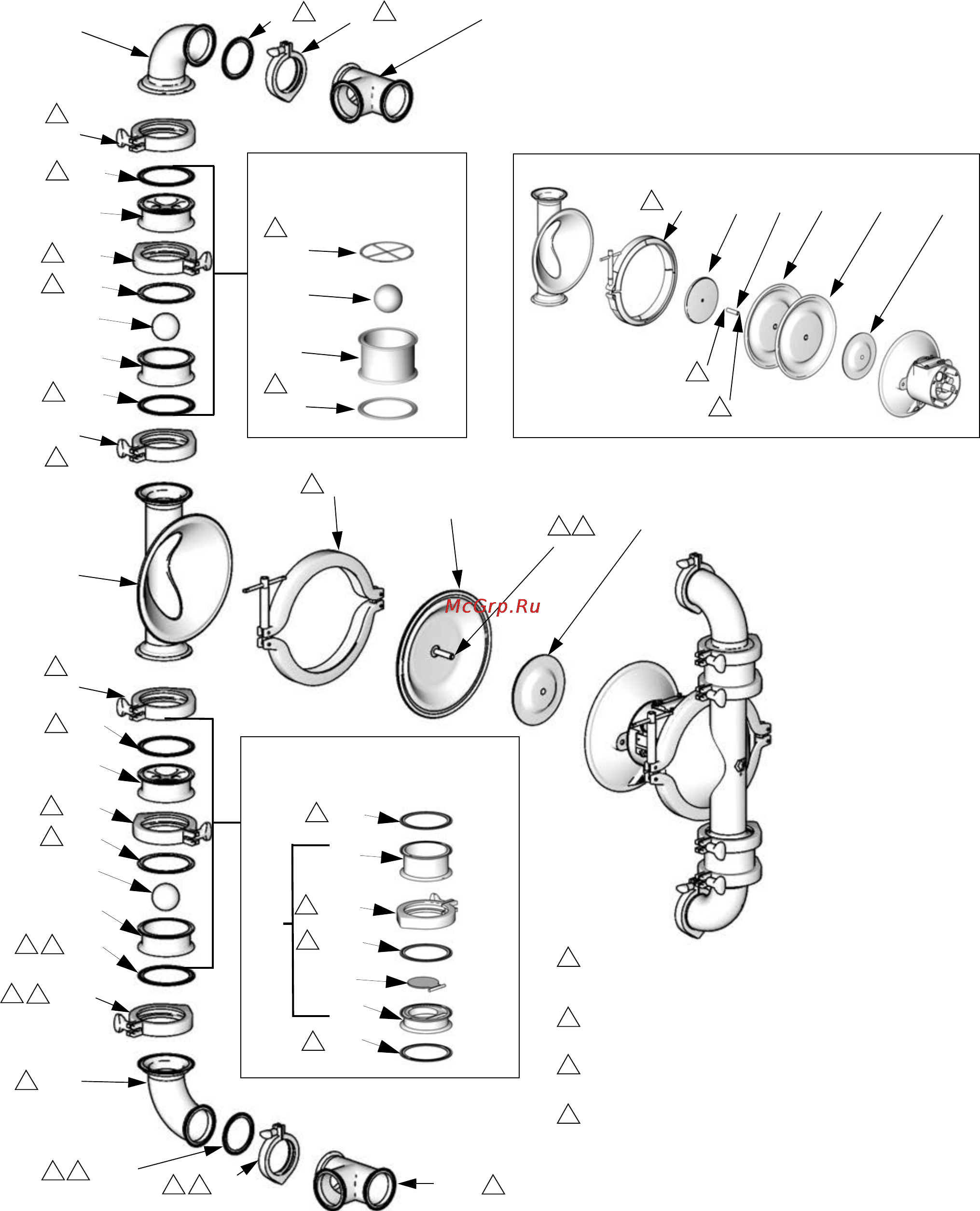 McGrp.Ru