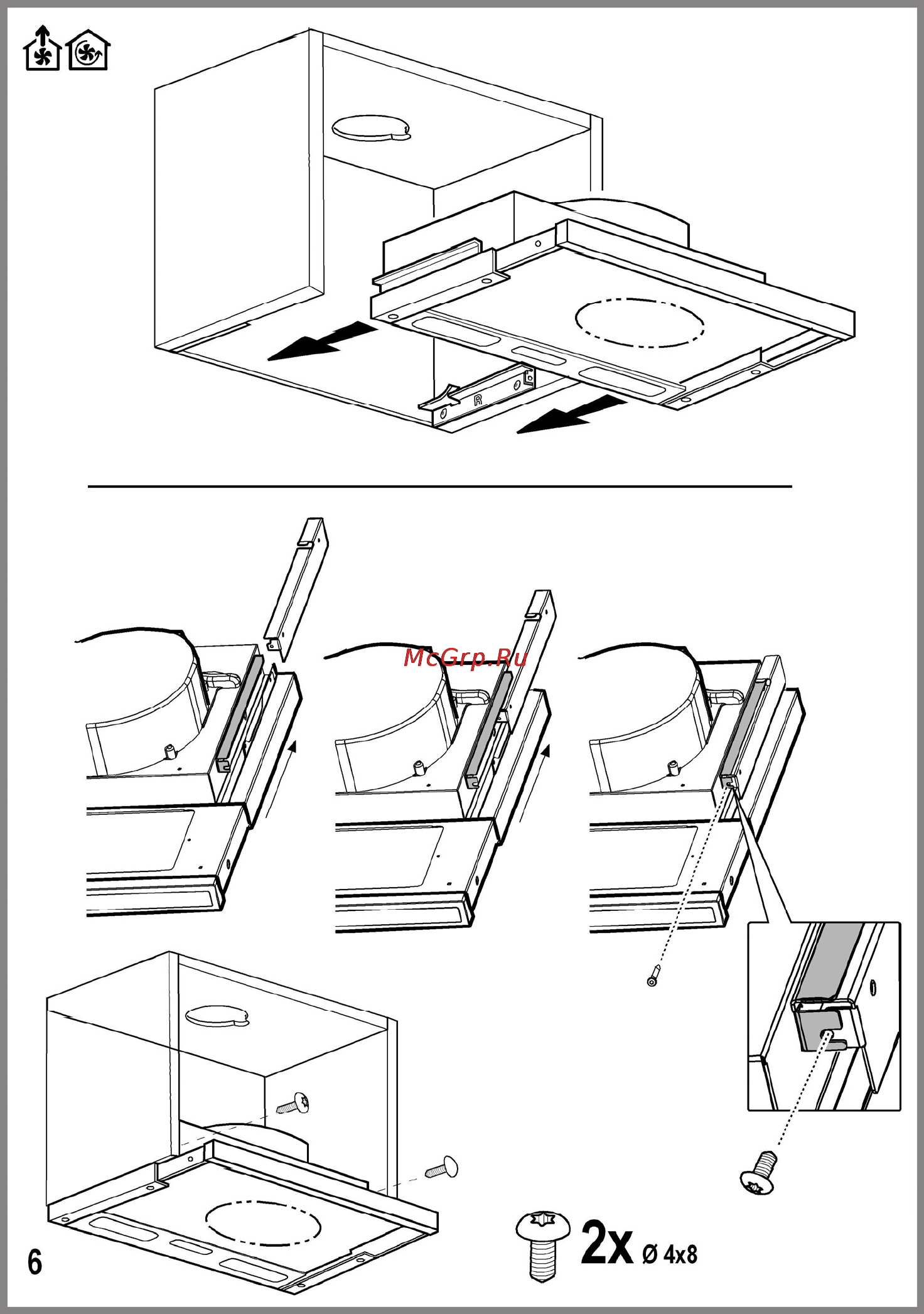 R

McGrp.Ru

2x Ø 4x8

6