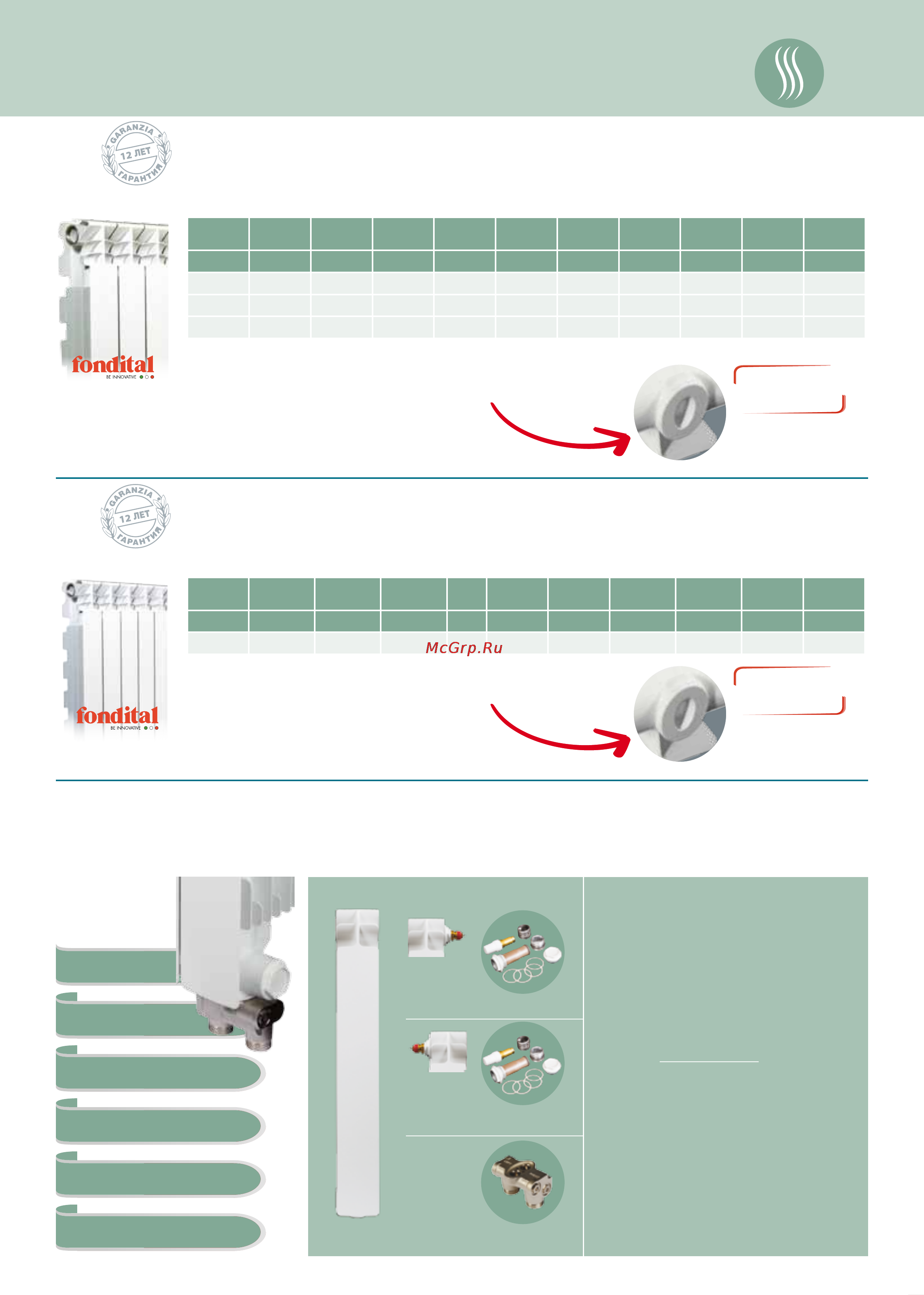 GARANZIA
12 ЛЕТ
ГАРАНТИЯ

fondital
BE INNOVATIVE

GARANZIA
12 ЛЕТ
ГАРАНТИЯ

McGrp.Ru

fondital
BE INNOVATIVE