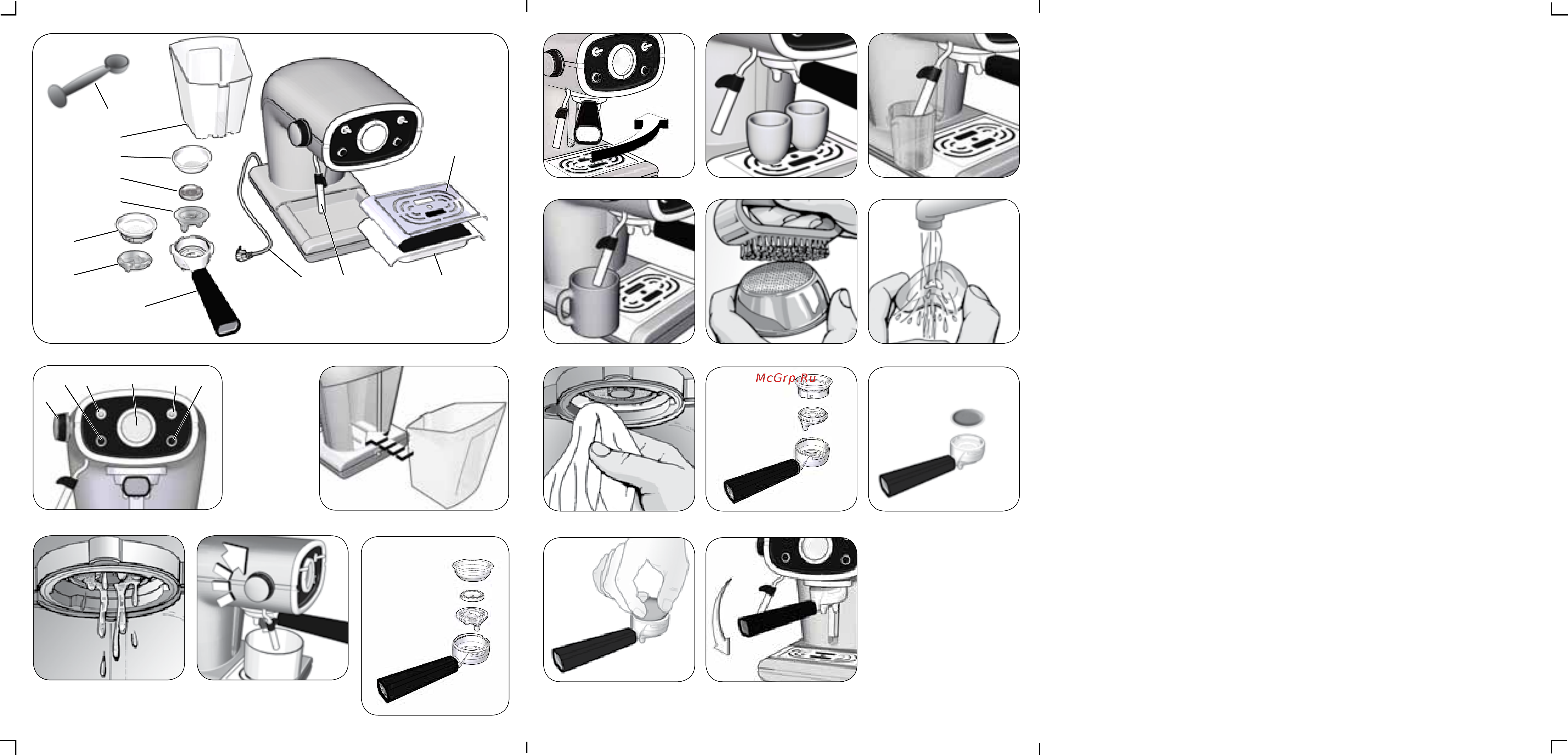 McGrp.Ru