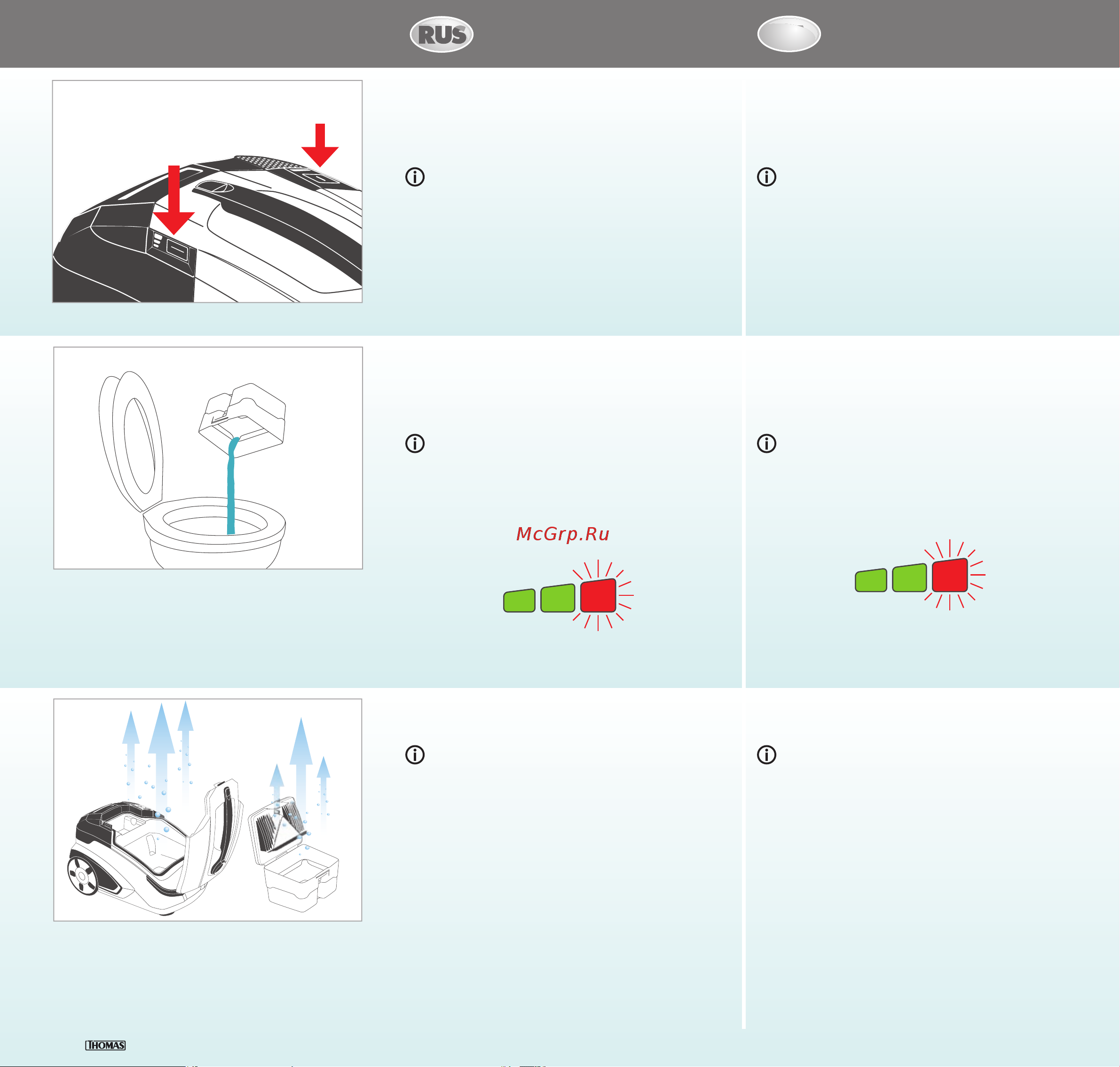 RUS

McGrp.Ru

THOMAS