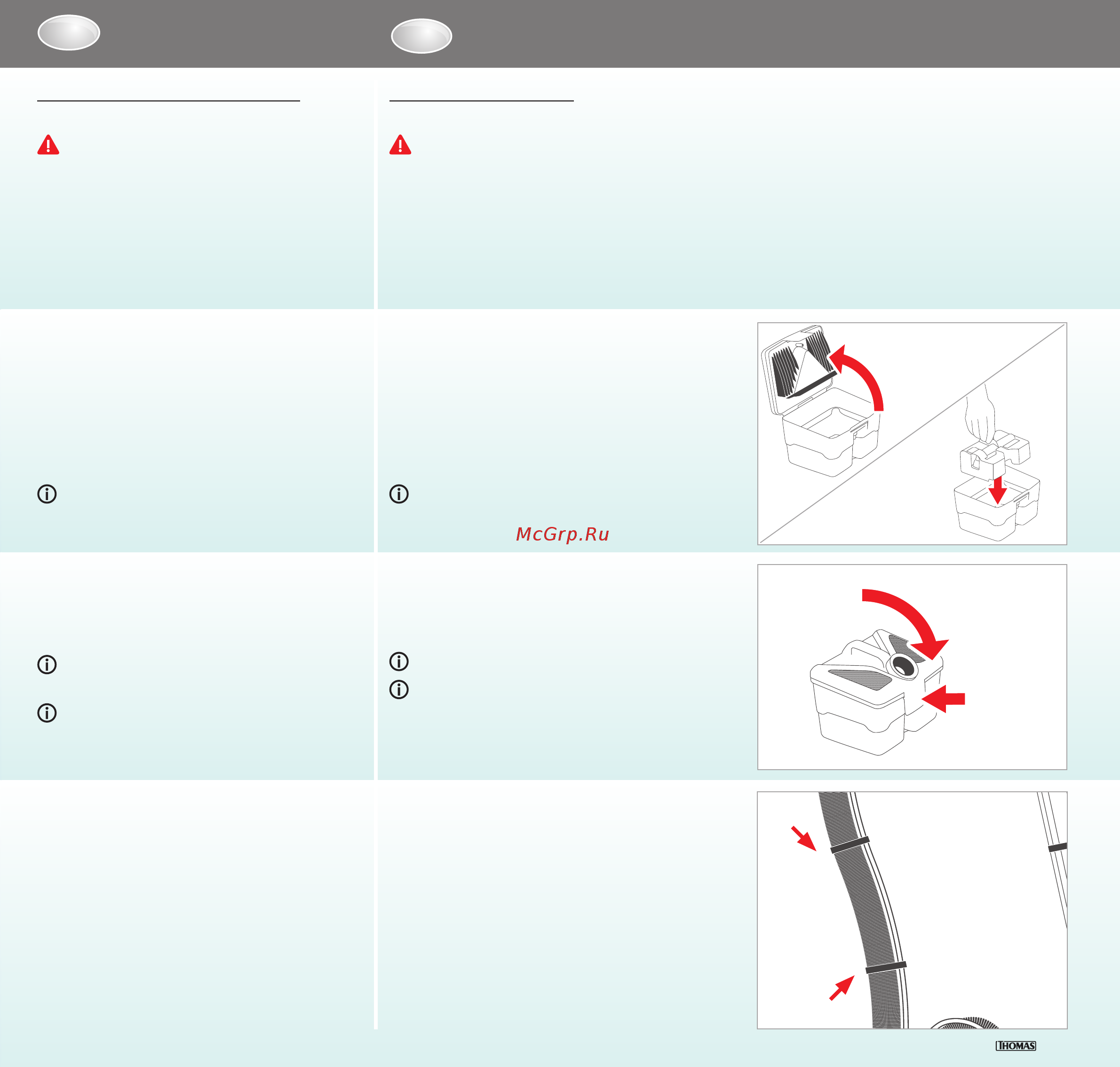 McGrp.Ru

THOMAS