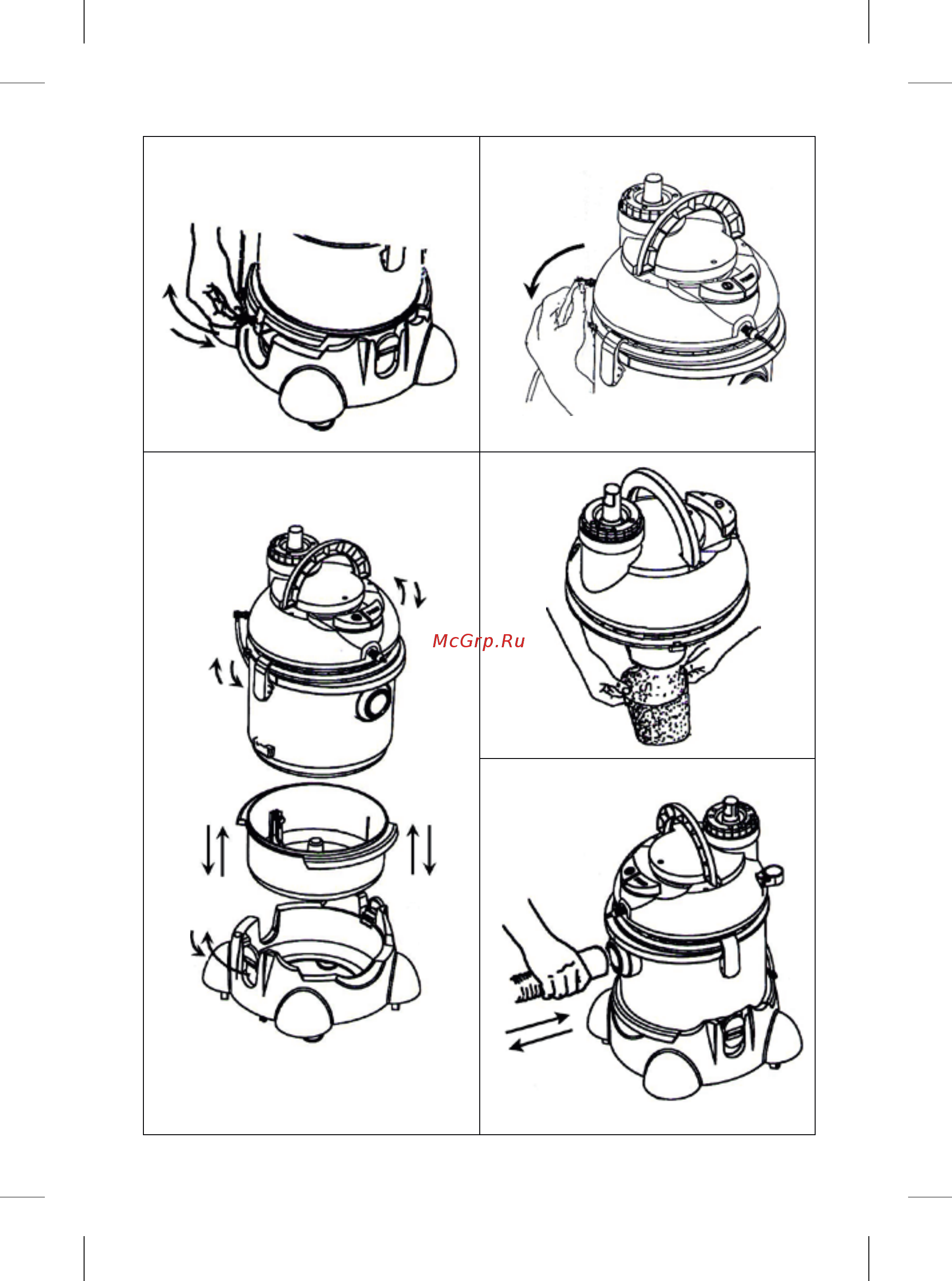 McGrp.Ru