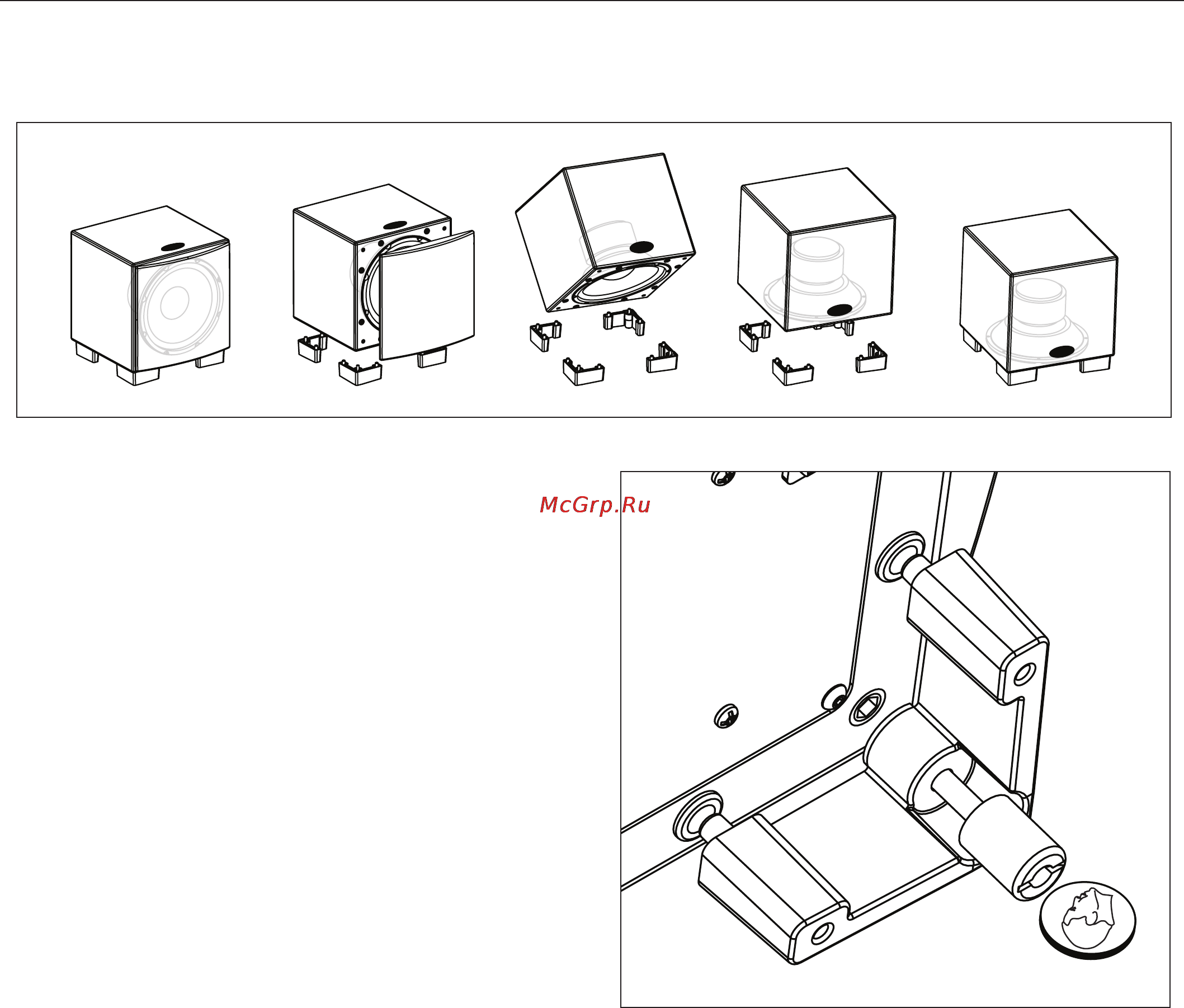 McGrp.Ru