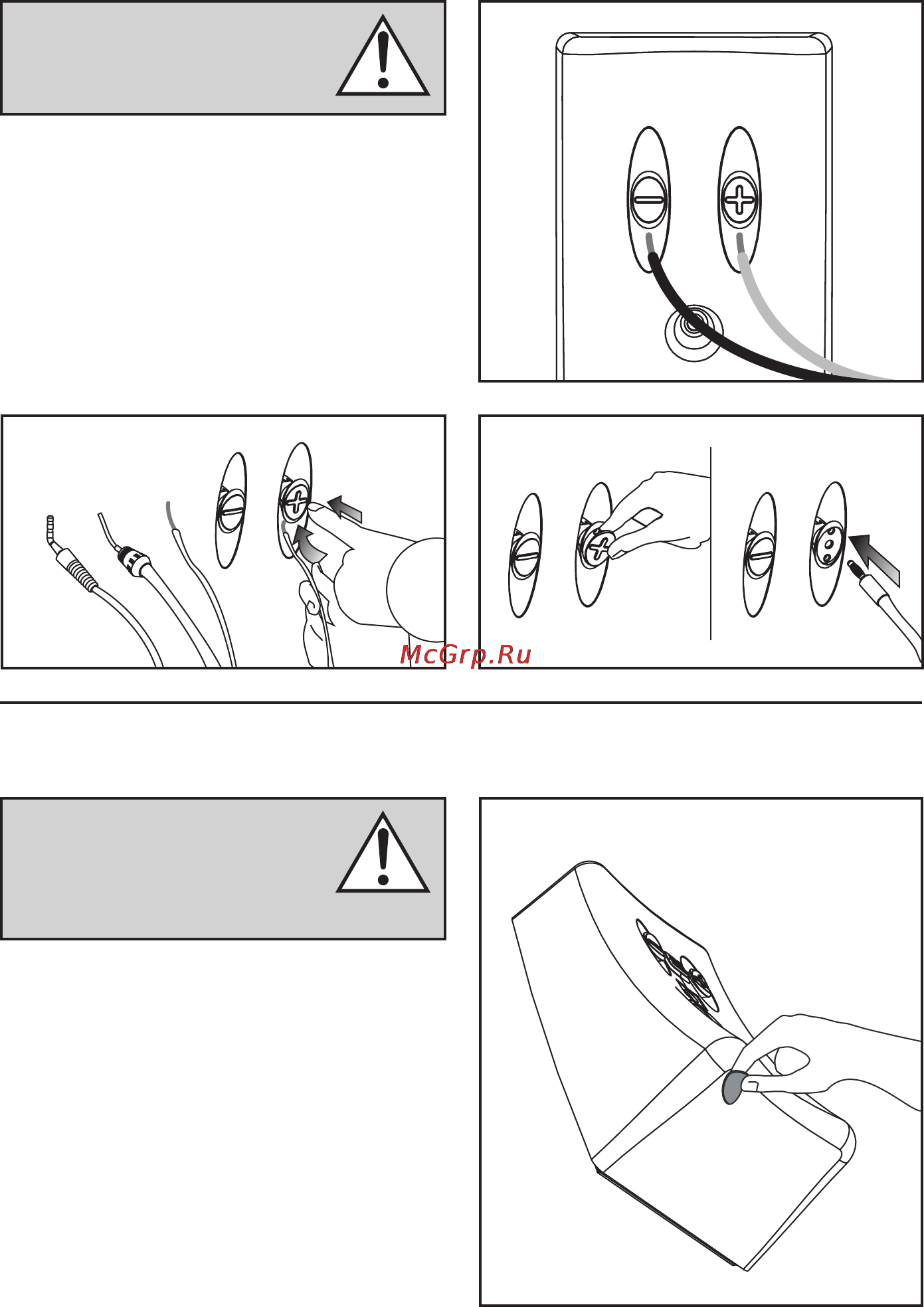 McGrp.Ru