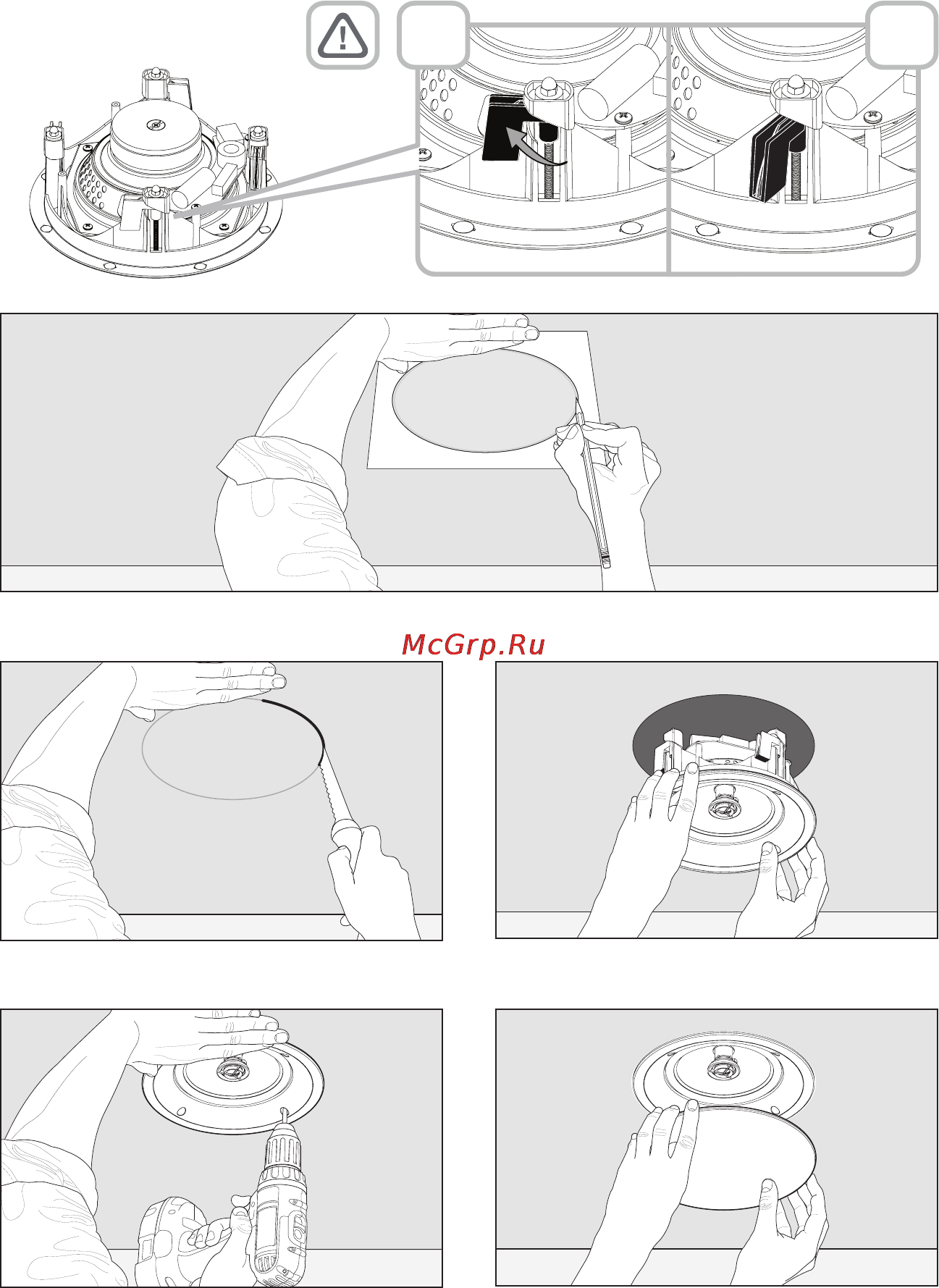 McGrp.Ru