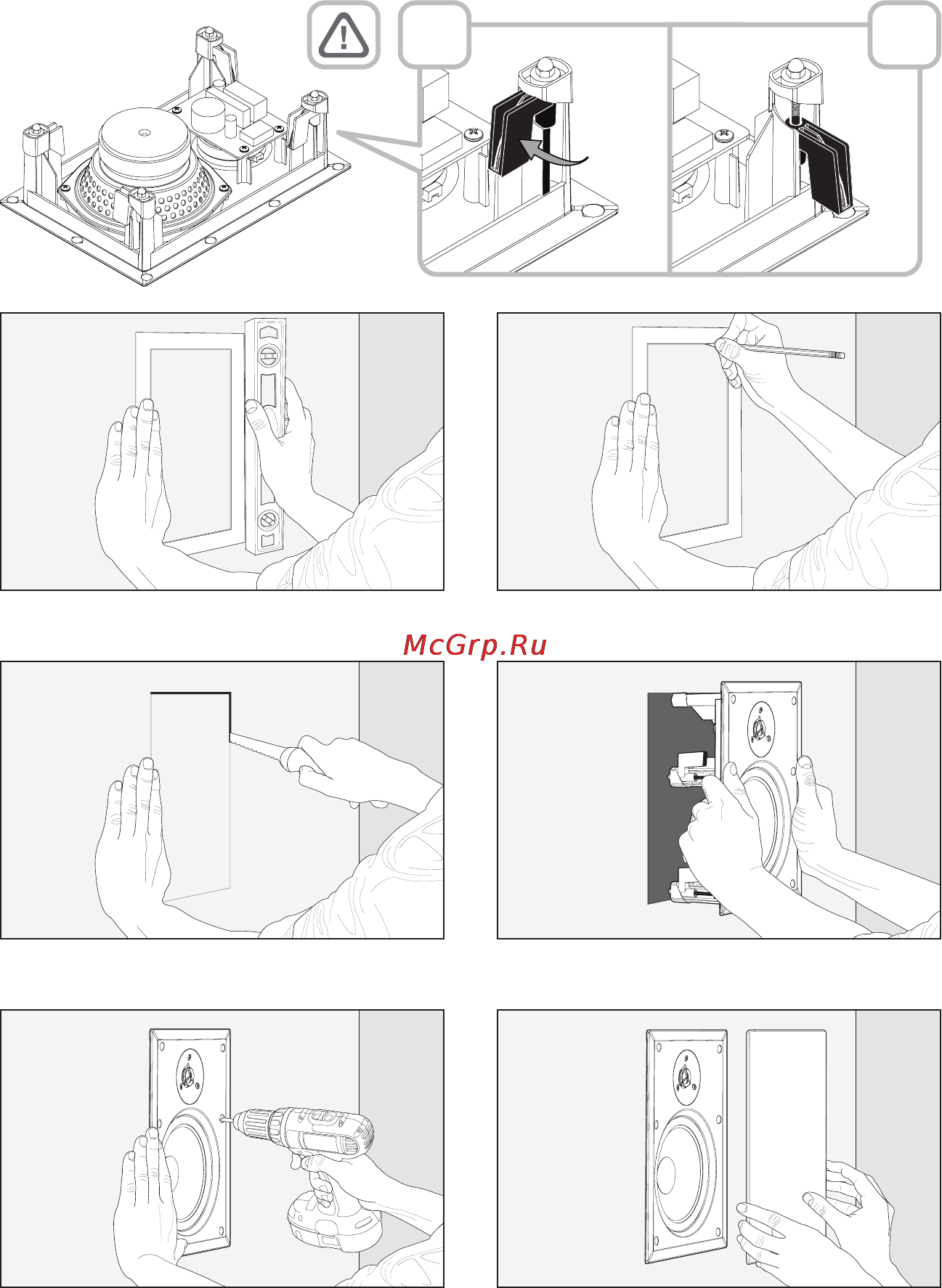 McGrp.Ru