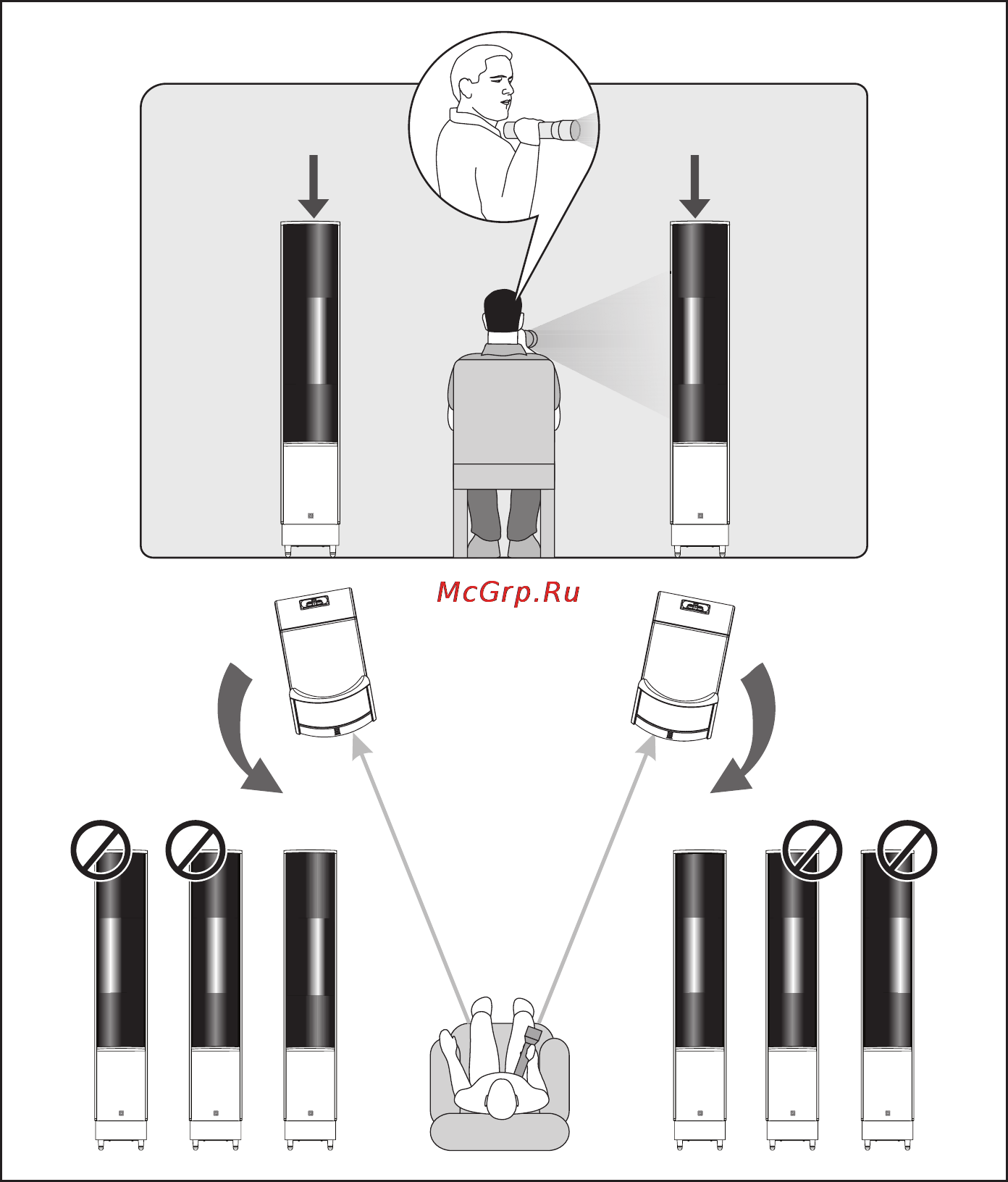 McGrp.Ru