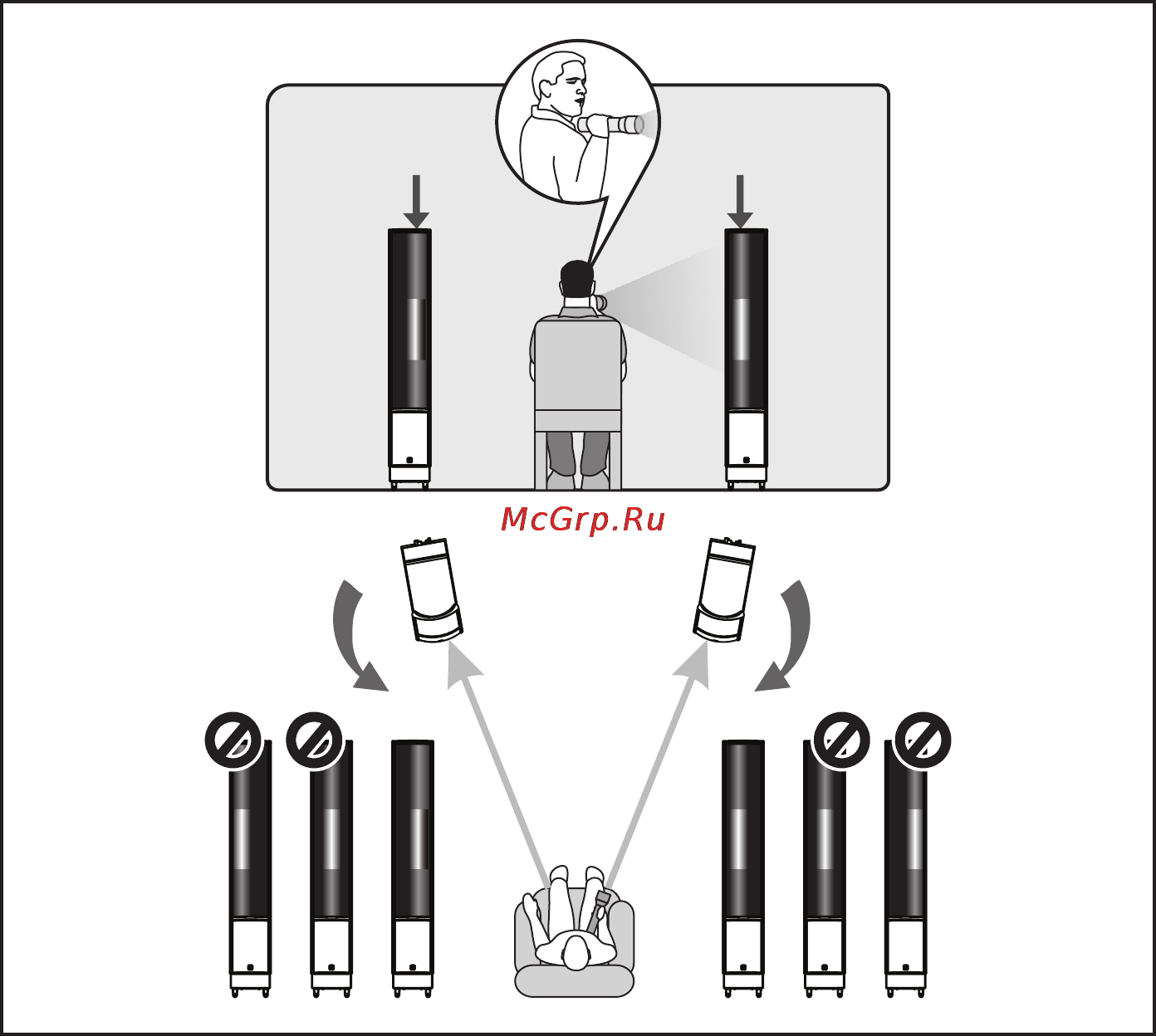 McGrp.Ru