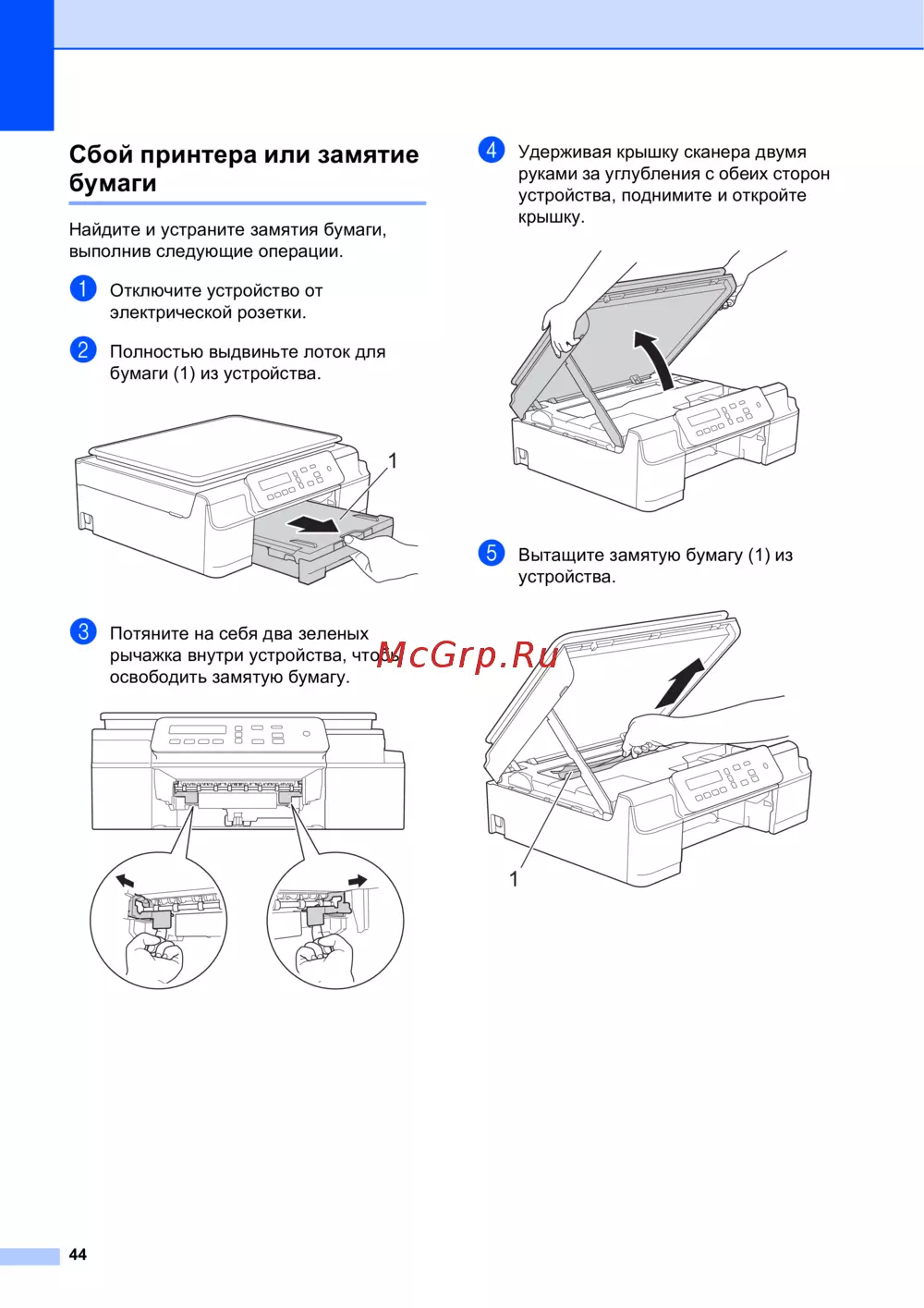 Сбой принтера или замятие бумаги

Найдите и устраните замятия бумаги, выполнив следующие операции.

1 Отключите устройство от электрической розетки.

2 Полностью выдвиньте лоток для бумаги (1) из устройства.

1

3 Потяните на себя два зеленых рычажка внутри устройства, чтобы освободить замятую бумагу.

McGrp.Ru

4 Удерживая крышку сканера двумя руками за углубления с обеих сторон устройства, поднимите и откройте крышку.

5 Вытащите замятую бумагу (1) из устройства.

1

44