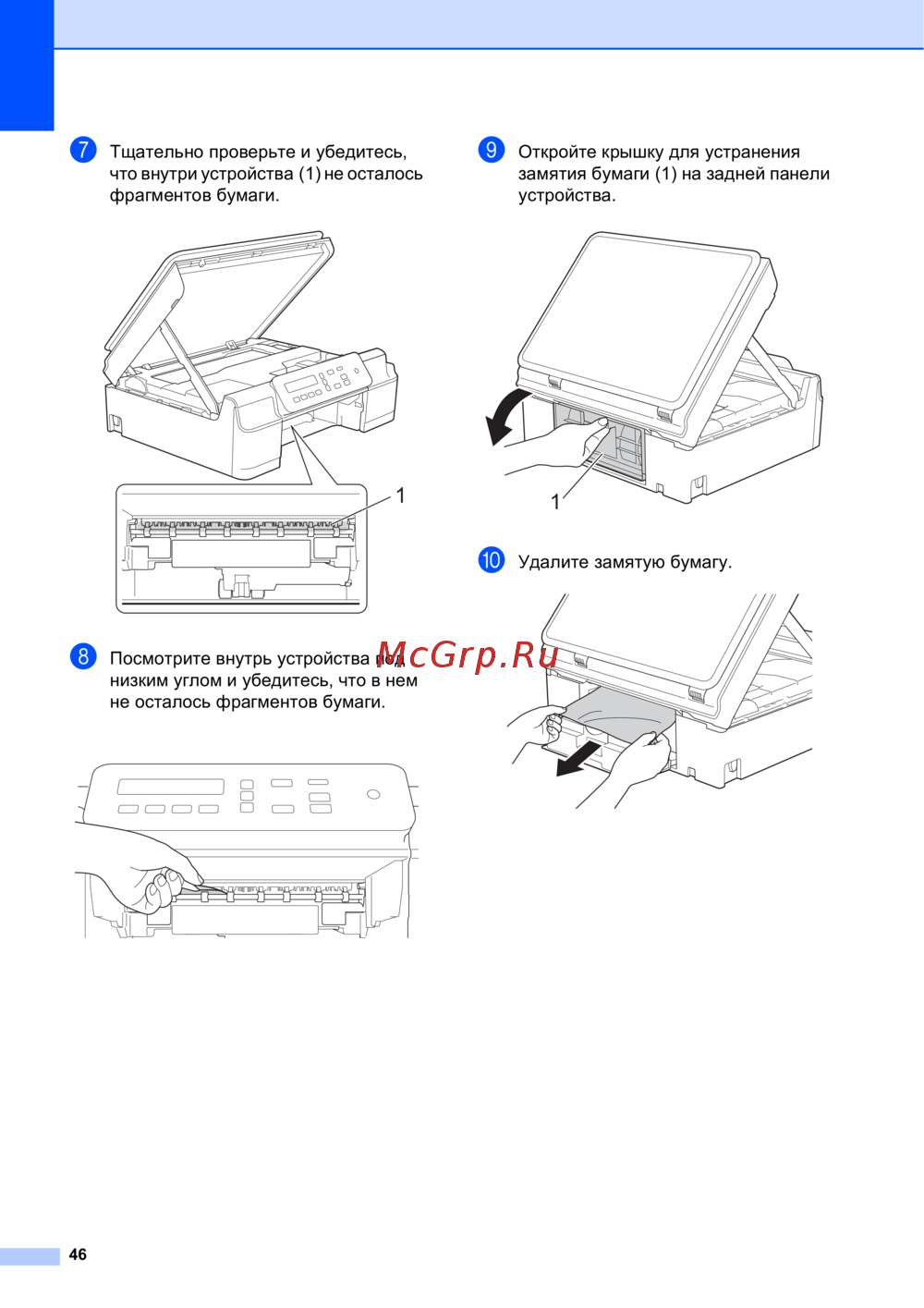 7 Тщательно проверьте и убедитесь, что внутри устройства (1) не осталось фрагментов бумаги.

1

8 Посмотрите внутрь устройства под низким углом и убедитесь, что в нем не осталось фрагментов бумаги.

McGrp.Ru

9 Откройте крышку для устранения замятия бумаги (1) на задней панели устройства.

1

10 Удалите замятую бумагу.

46