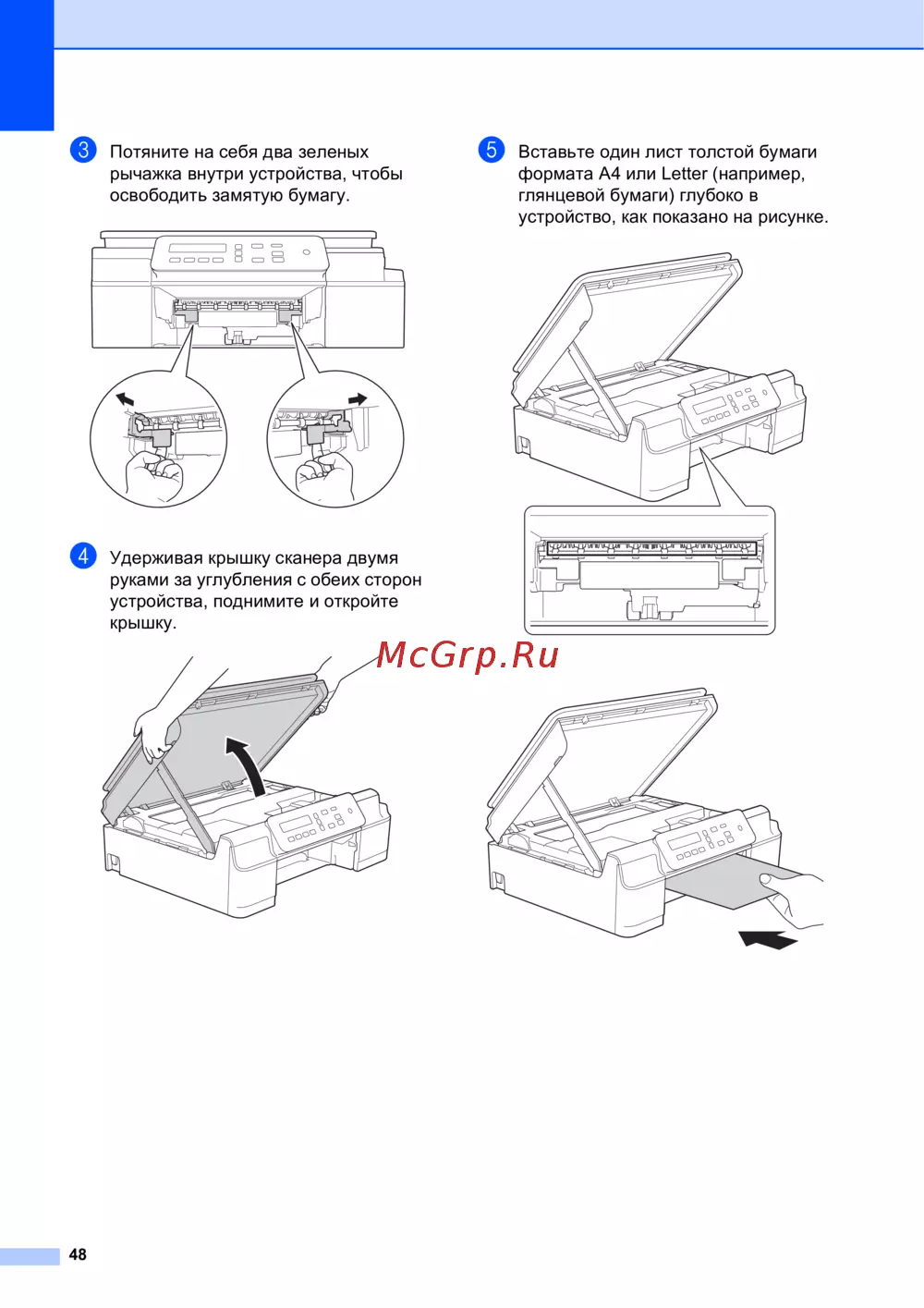 3 Потяните на себя два зеленых рычажка внутри устройства, чтобы освободить замятую бумагу.

4 Удерживая крышку сканера двумя руками за углубления с обеих сторон устройства, поднимите и откройте крышку.

5 Вставьте один лист толстой бумаги формата A4 или Letter (например, глянцевой бумаги) глубоко в устройство, как показано на рисунке.

McGrp.Ru

48