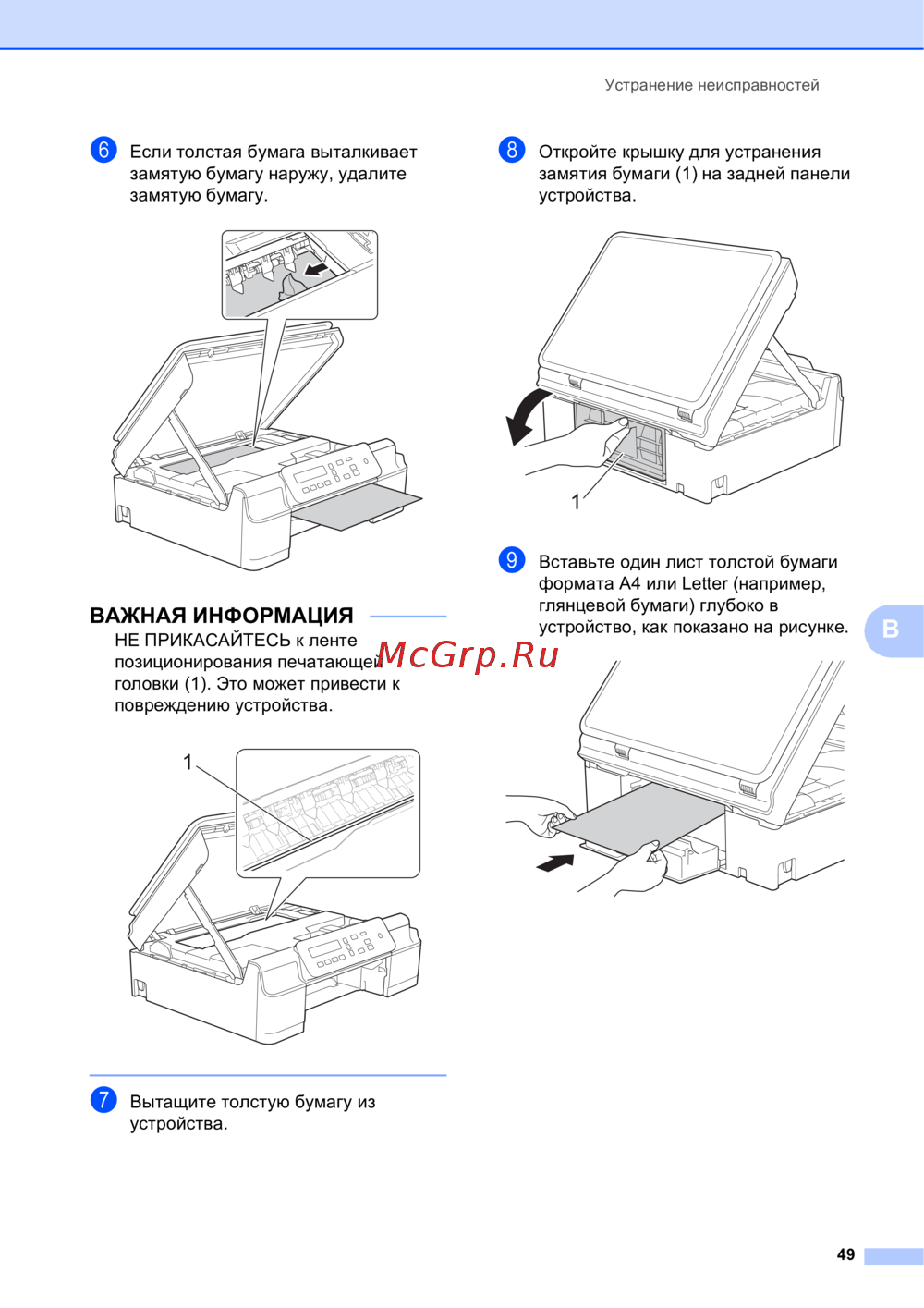 Устранение неисправностей

6 Если толстая бумага выталкивает замятую бумагу наружу, удалите замятую бумагу.

ВАЖНАЯ ИНФОРМАЦИЯ

НЕ ПРИКАСАЙТЕСЬ к ленте позиционирования печатающей головки (1). Это может привести к повреждению устройства.

1

7 Вытащите толстую бумагу из устройства.

8 Откройте крышку для устранения замятия бумаги (1) на задней панели устройства.

1

9 Вставьте один лист толстой бумаги формата A4 или Letter (например, глянцевой бумаги) глубоко в устройство, как показано на рисунке.

McGrp.Ru

B

49