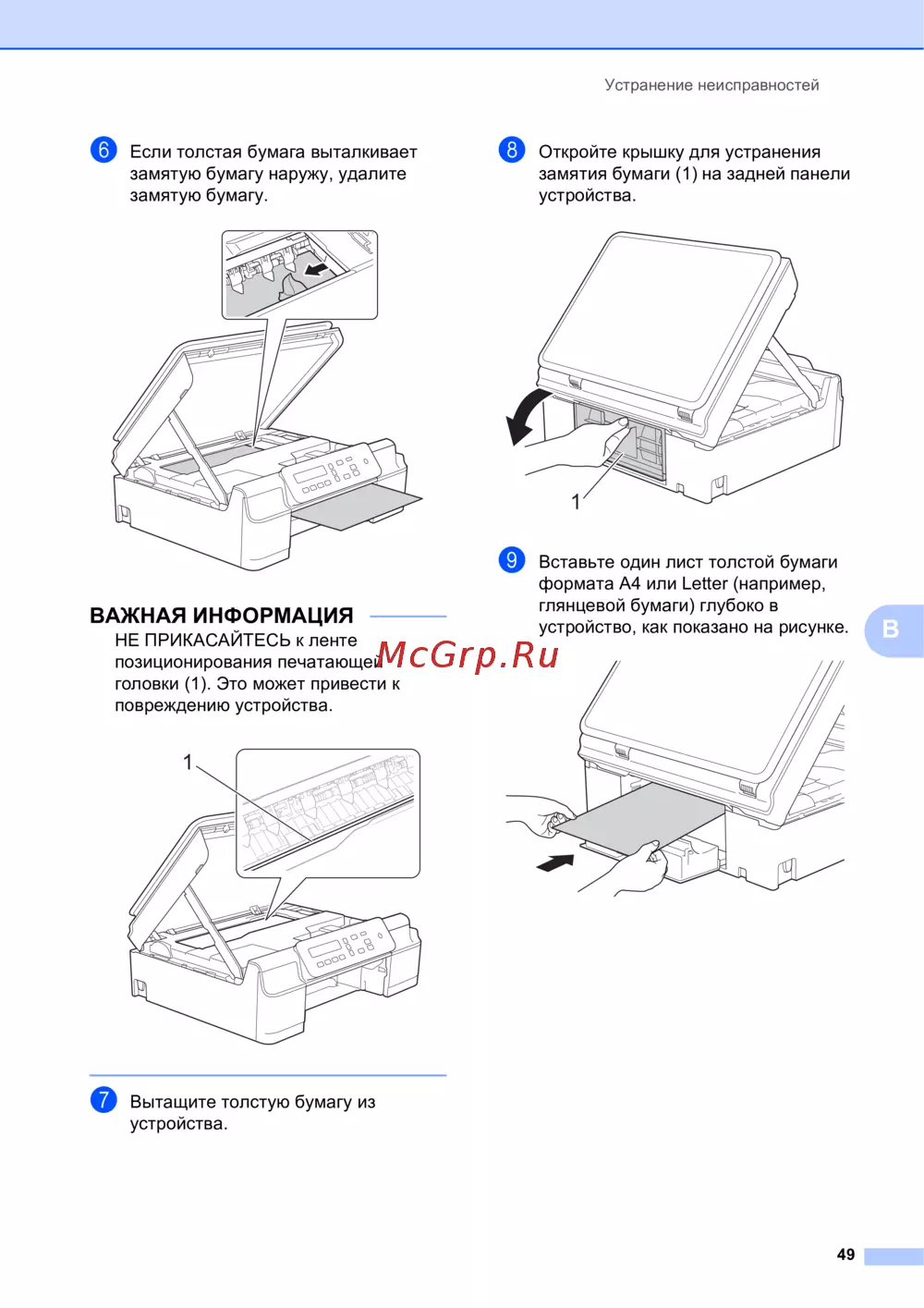 Устранение неисправностей

6 Если толстая бумага выталкивает замятую бумагу наружу, удалите замятую бумагу.

ВАЖНАЯ ИНФОРМАЦИЯ
НЕ ПРИКАСАЙТЕСЬ к ленте позиционирования печатающей головки (1). Это может привести к повреждению устройства.

1

7 Вытащите толстую бумагу из устройства.

8 Откройте крышку для устранения замятия бумаги (1) на задней панели устройства.

1

9 Вставьте один лист толстой бумаги формата A4 или Letter (например, глянцевой бумаги) глубоко в устройство, как показано на рисунке.

McGrp.Ru

B

49