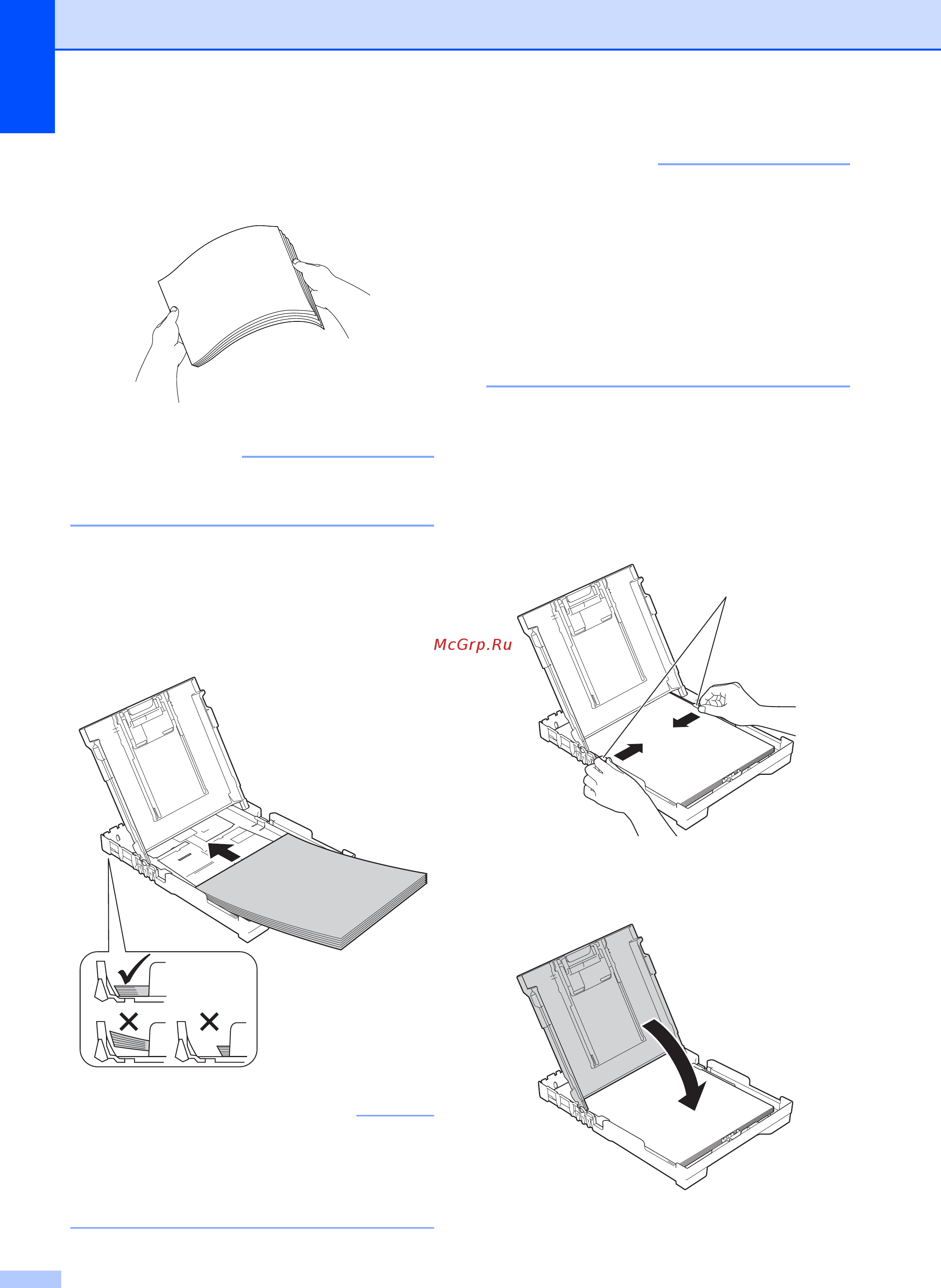 McGrp.Ru