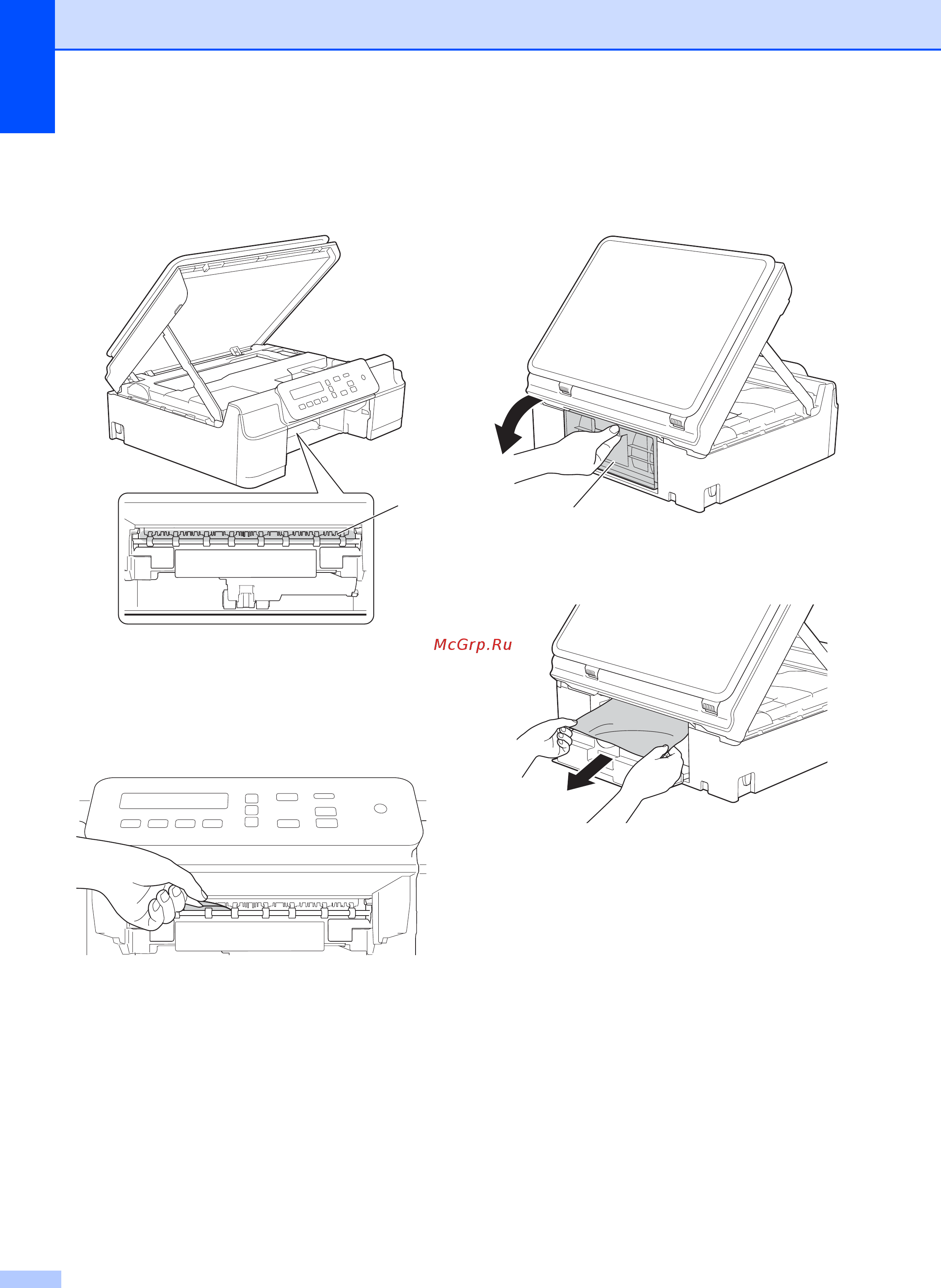 McGrp.Ru