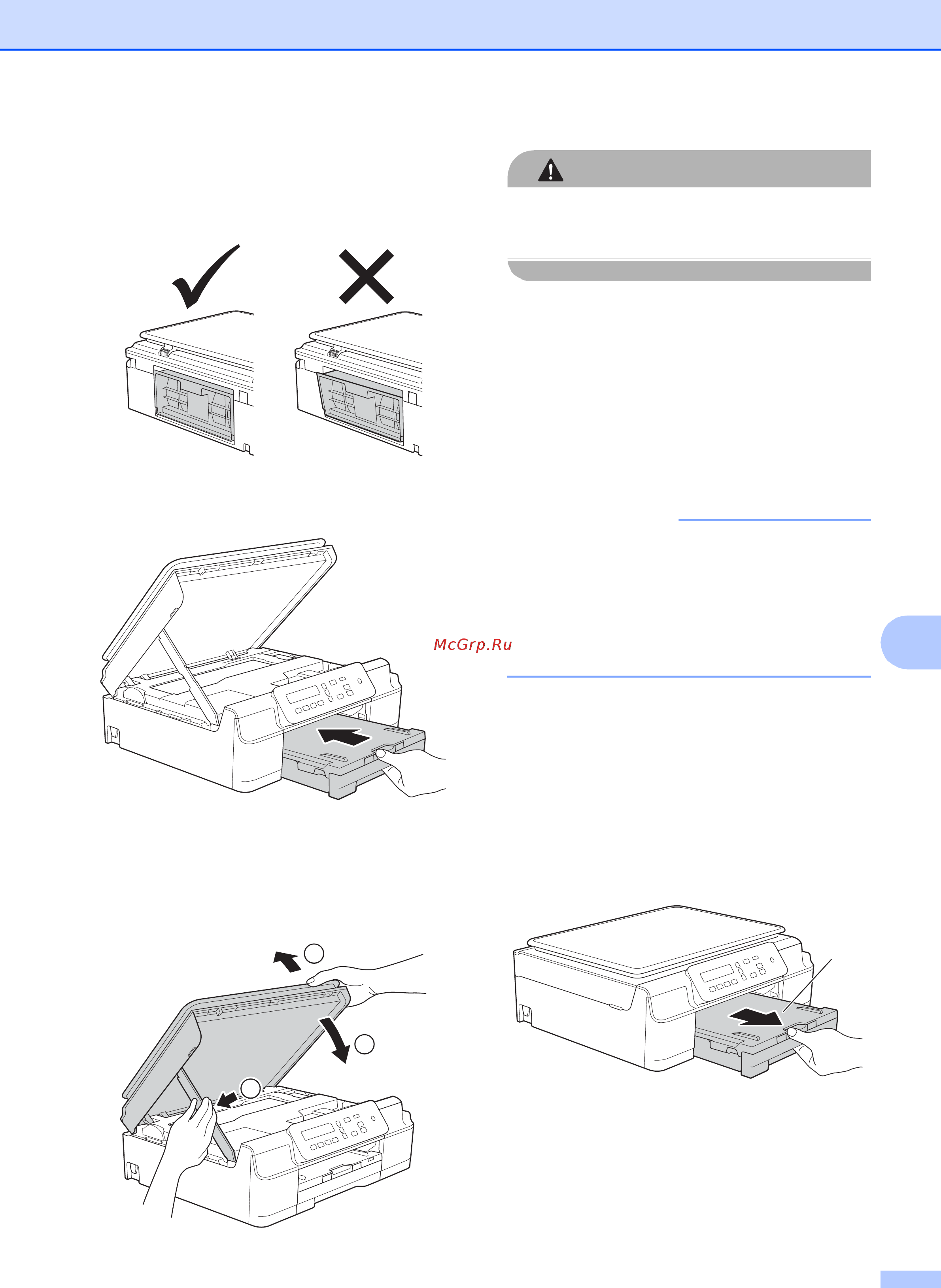 McGrp.Ru