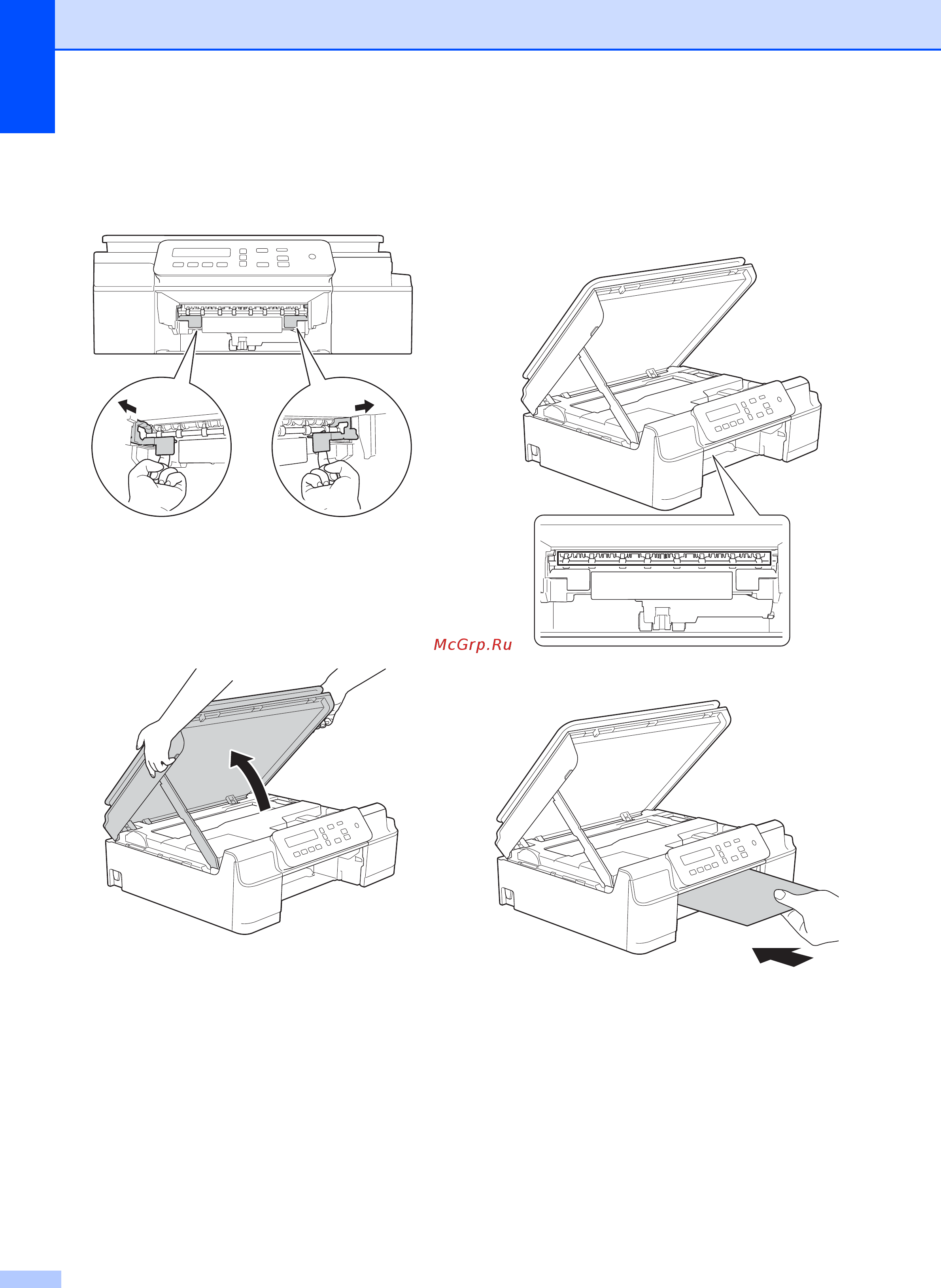 McGrp.Ru