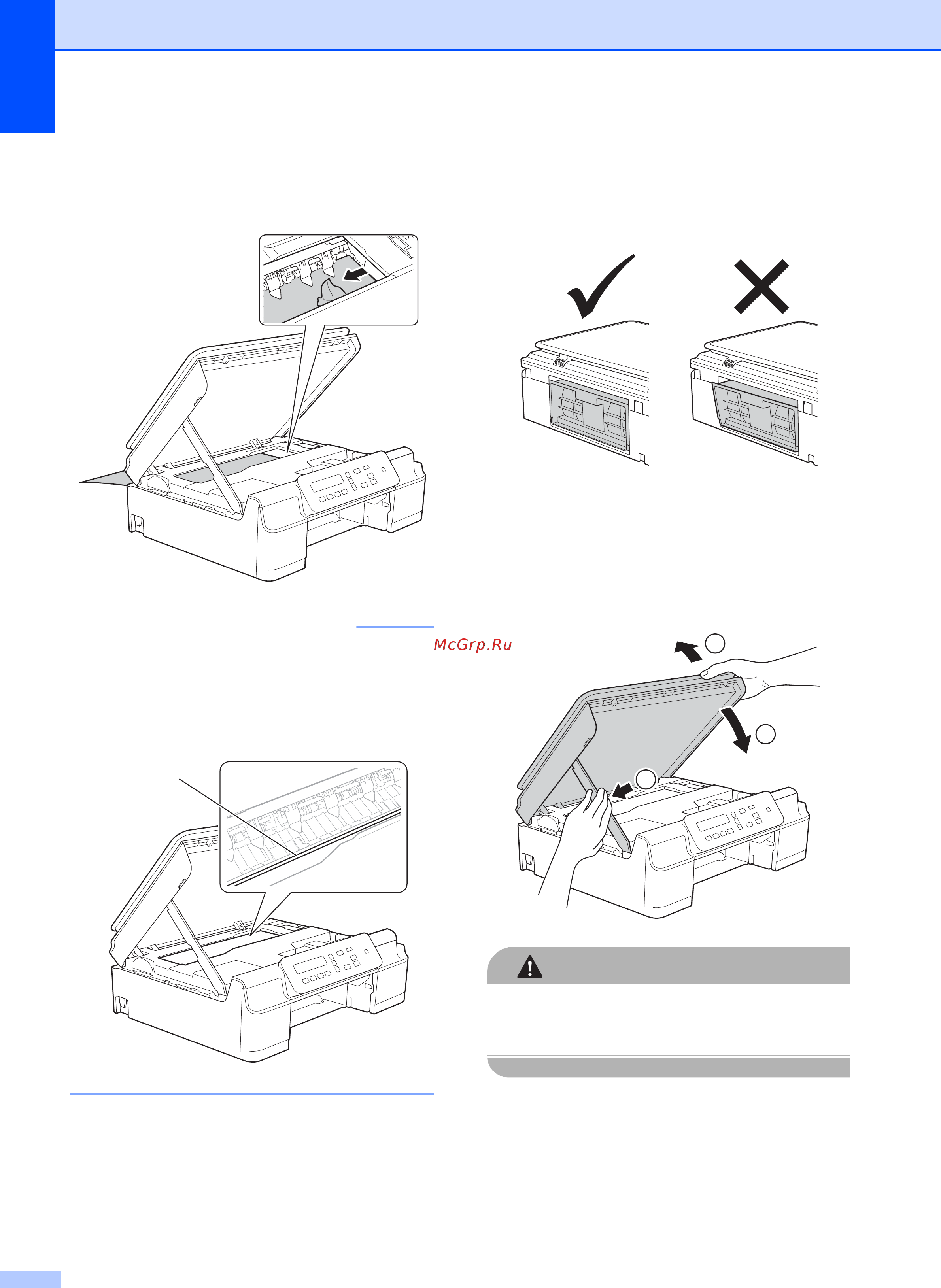 McGrp.Ru