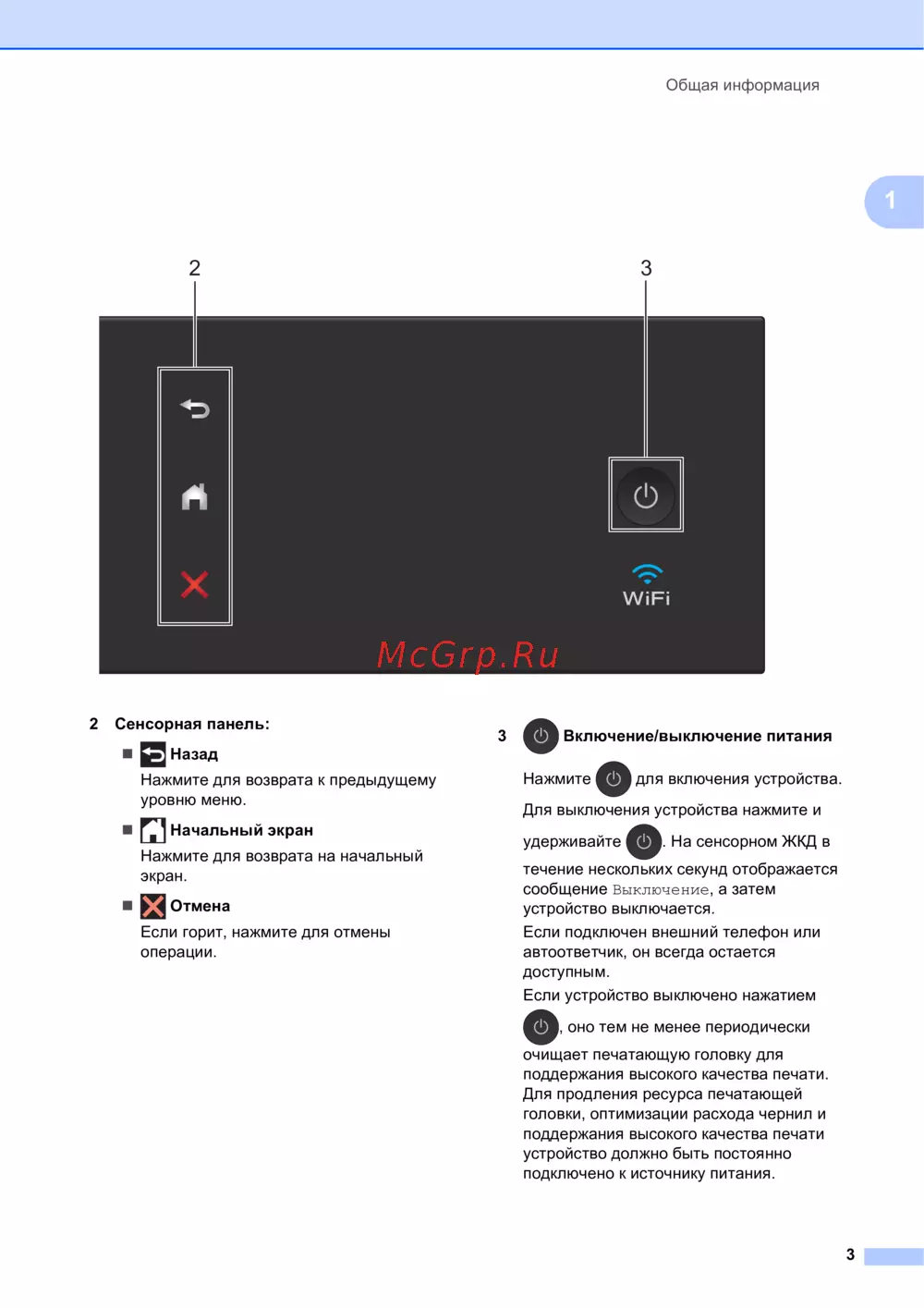 Общая информация

1

2

3

WiFi

McGrp.Ru

2 Сенсорная панель:

■ Назад
Нажмите для возврата к предыдущему уровню меню.

■ Начальный экран
Нажмите для возврата на начальный экран.

■ Отмена
Если горит, нажмите для отмены операции.

3 Включение/выключение питания

Нажмите для включения устройства.

Для выключения устройства нажмите и удерживайте . На сенсорном ЖКД в течение нескольких секунд отображается сообщение Выключение, а затем устройство выключается.

Если подключен внешний телефон или автоответчик, он всегда остается доступным.

Если устройство выключено нажатием , оно тем не менее периодически очищает печатающую головку для поддержания высокого качества печати. Для продления ресурса печатающей головки, оптимизации расхода чернил и поддержания высокого качества печати устройство должно быть постоянно подключено к источнику питания.

3