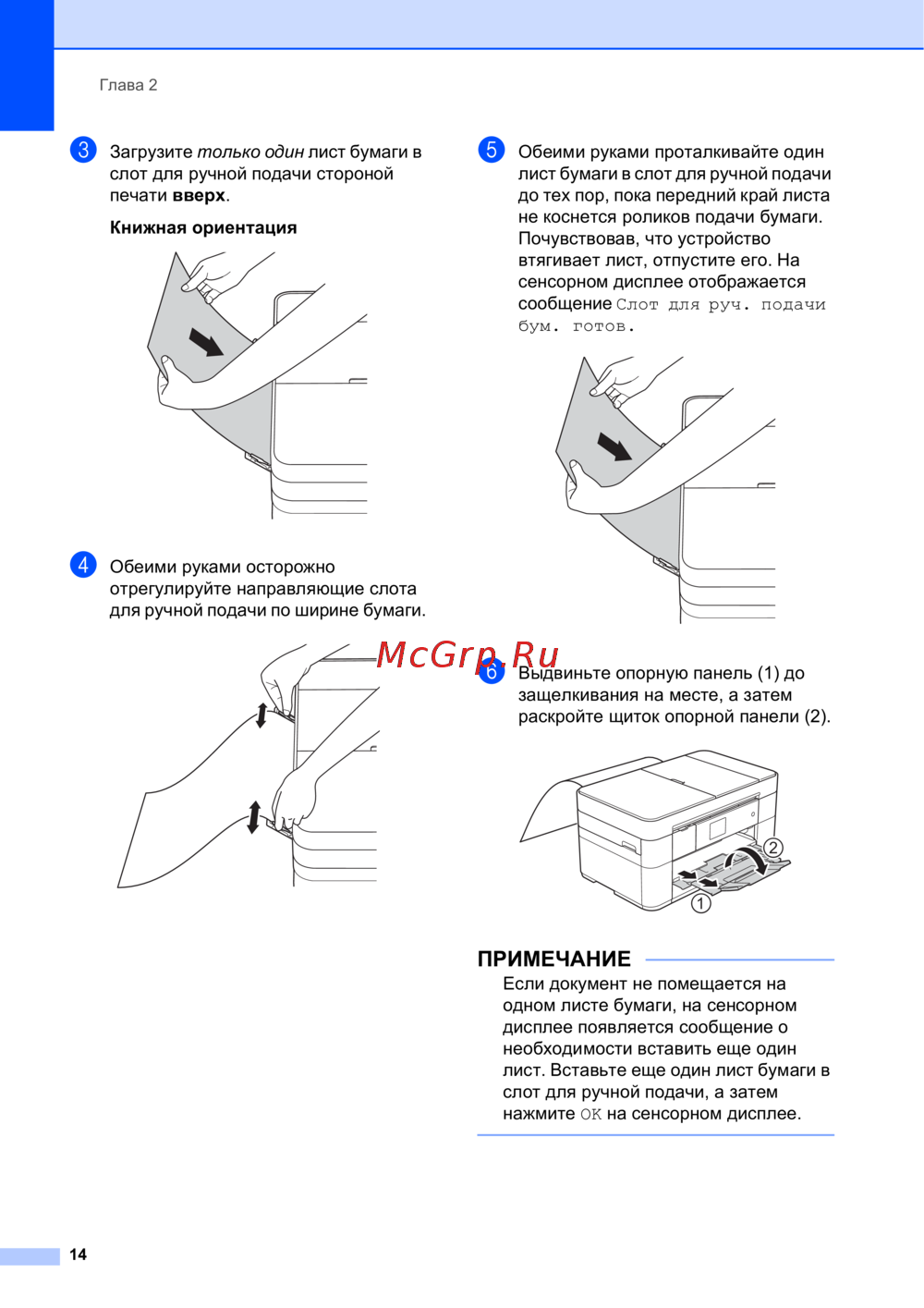 Глава 2

3 Загрузите только один лист бумаги в слот для ручной подачи стороной печати вверх.

Книжная ориентация

4 Обеими руками осторожно отрегулируйте направляющие слота для ручной подачи по ширине бумаги.

5 Обеими руками проталкивайте один лист бумаги в слот для ручной подачи до тех пор, пока передний край листа не коснется роликов подачи бумаги. Почувствовав, что устройство втягивает лист, отпустите его. На сенсорном дисплее отображается сообщение Слот для руч. подачи бум. готов.

McGrp.Ru

6 Выдвиньте опорную панель (1) до защелкивания на месте, а затем раскройте щиток опорной панели (2).

2

1

ПРИМЕЧАНИЕ

Если документ не помещается на одном листе бумаги, на сенсорном дисплее появляется сообщение о необходимости вставить еще один лист. Вставьте еще один лист бумаги в слот для ручной подачи, а затем нажмите OK на сенсорном дисплее.

14