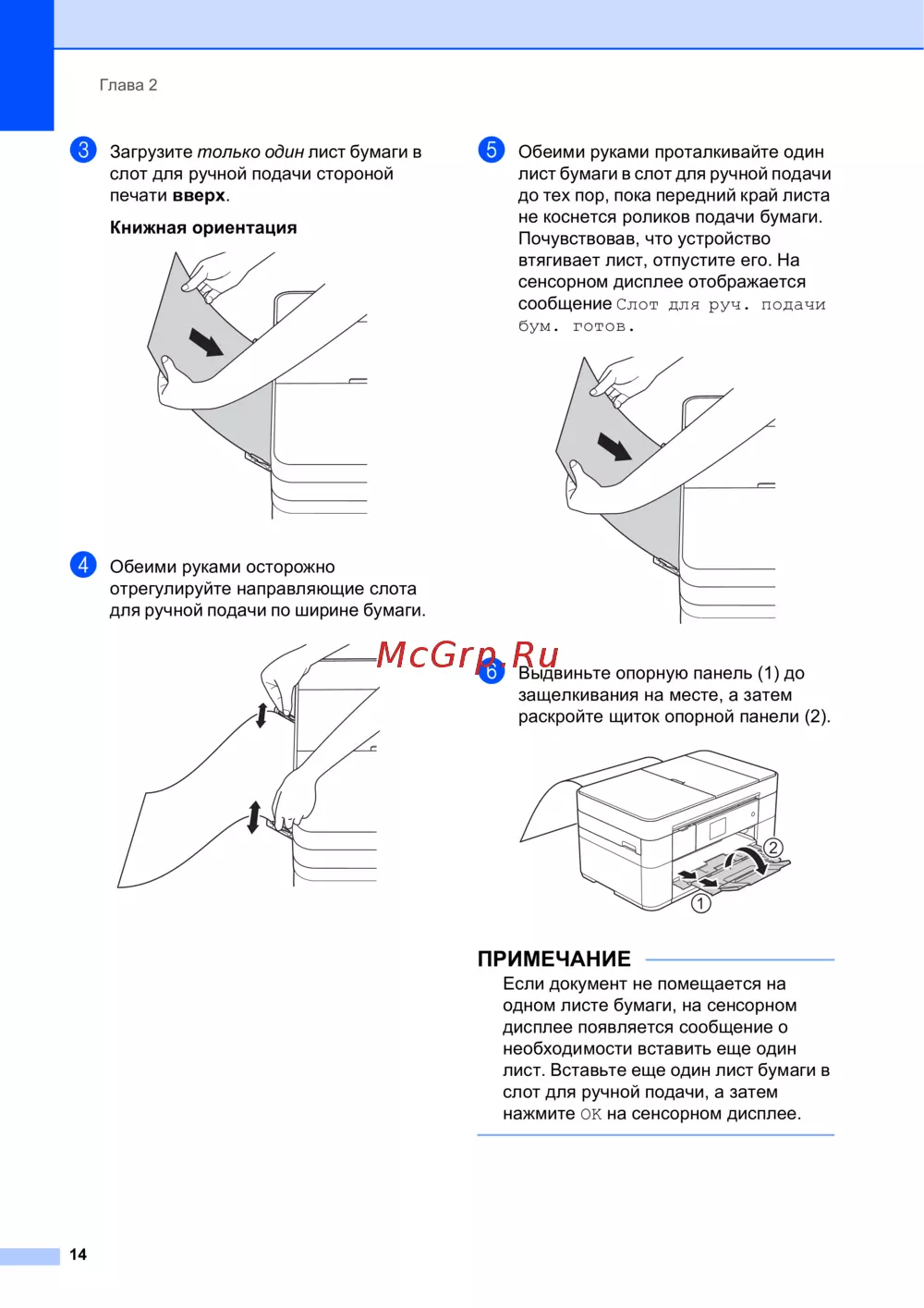 Глава 2

3 Загрузите только один лист бумаги в слот для ручной подачи стороной печати вверх.

Книжная ориентация

4 Обеими руками осторожно отрегулируйте направляющие слота для ручной подачи по ширине бумаги.

5 Обеими руками проталкивайте один лист бумаги в слот для ручной подачи до тех пор, пока передний край листа не коснется роликов подачи бумаги. Почувствовав, что устройство втягивает лист, отпустите его. На сенсорном дисплее отображается сообщение Слот для руч. подачи бум. готов.

McGrp.Ru

6 Выдвиньте опорную панель (1) до защелкивания на месте, а затем раскройте щиток опорной панели (2).

2

1

ПРИМЕЧАНИЕ

Если документ не помещается на одном листе бумаги, на сенсорном дисплее появляется сообщение о необходимости вставить еще один лист. Вставьте еще один лист бумаги в слот для ручной подачи, а затем нажмите OK на сенсорном дисплее.

14