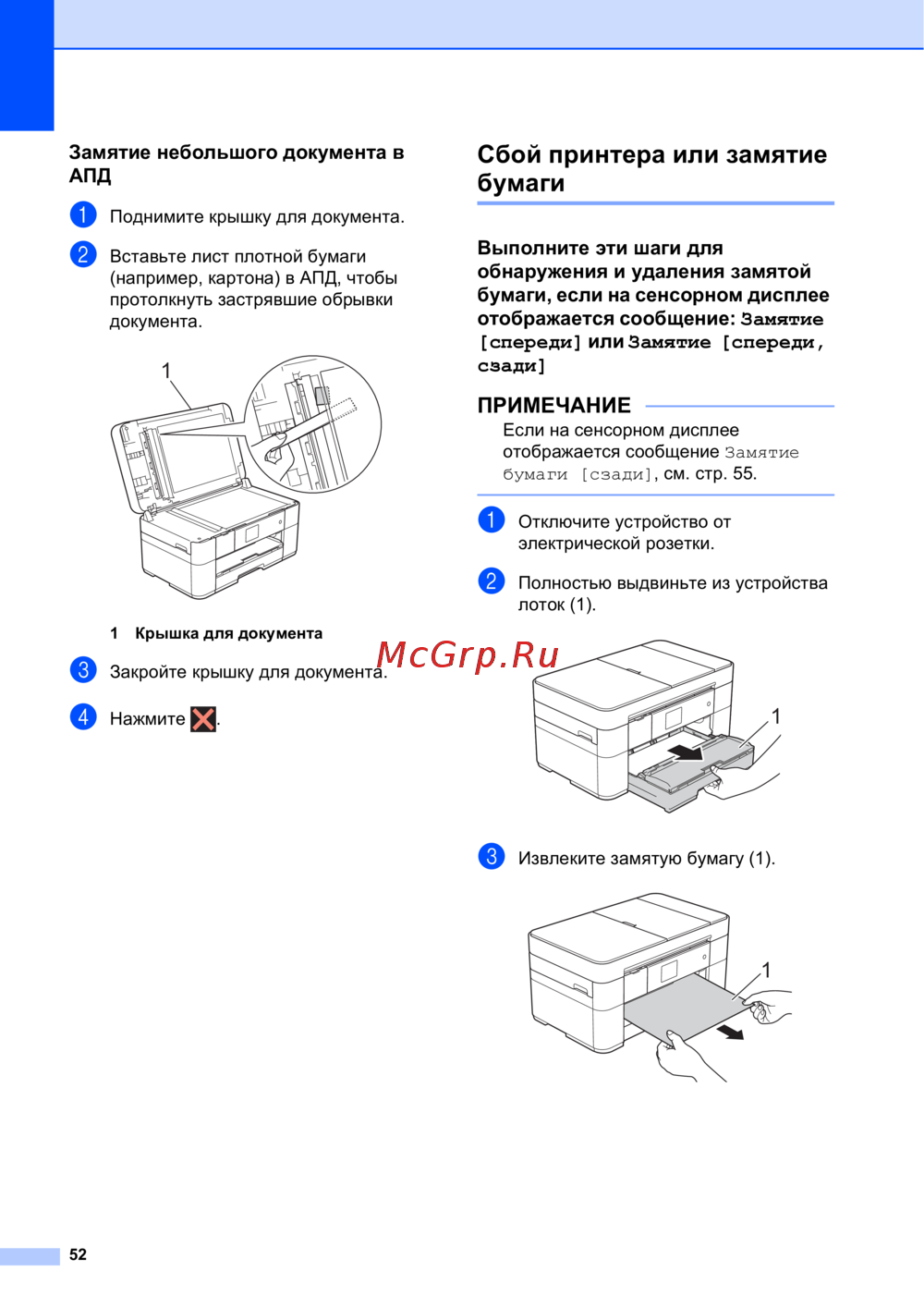 Замятие небольшого документа в АПД

1 Поднимите крышку для документа.

2 Вставьте лист плотной бумаги (например, картона) в АПД, чтобы протолкнуть застрявшие обрывки документа.

1

1 Крышка для документа

3 Закройте крышку для документа.

4 Нажмите .

Сбой принтера или замятие бумаги

Выполните эти шаги для обнаружения и удаления замятой бумаги, если на сенсорном дисплее отображается сообщение: Замятие [спереди] или Замятие [спереди, сзади]

ПРИМЕЧАНИЕ

Если на сенсорном дисплее отображается сообщение Замятие бумаги [сзади], см. стр. 55.

1 Отключите устройство от электрической розетки.

2 Полностью выдвиньте из устройства лоток (1).

McGrp.Ru

1

3 Извлеките замятую бумагу (1).

1

52