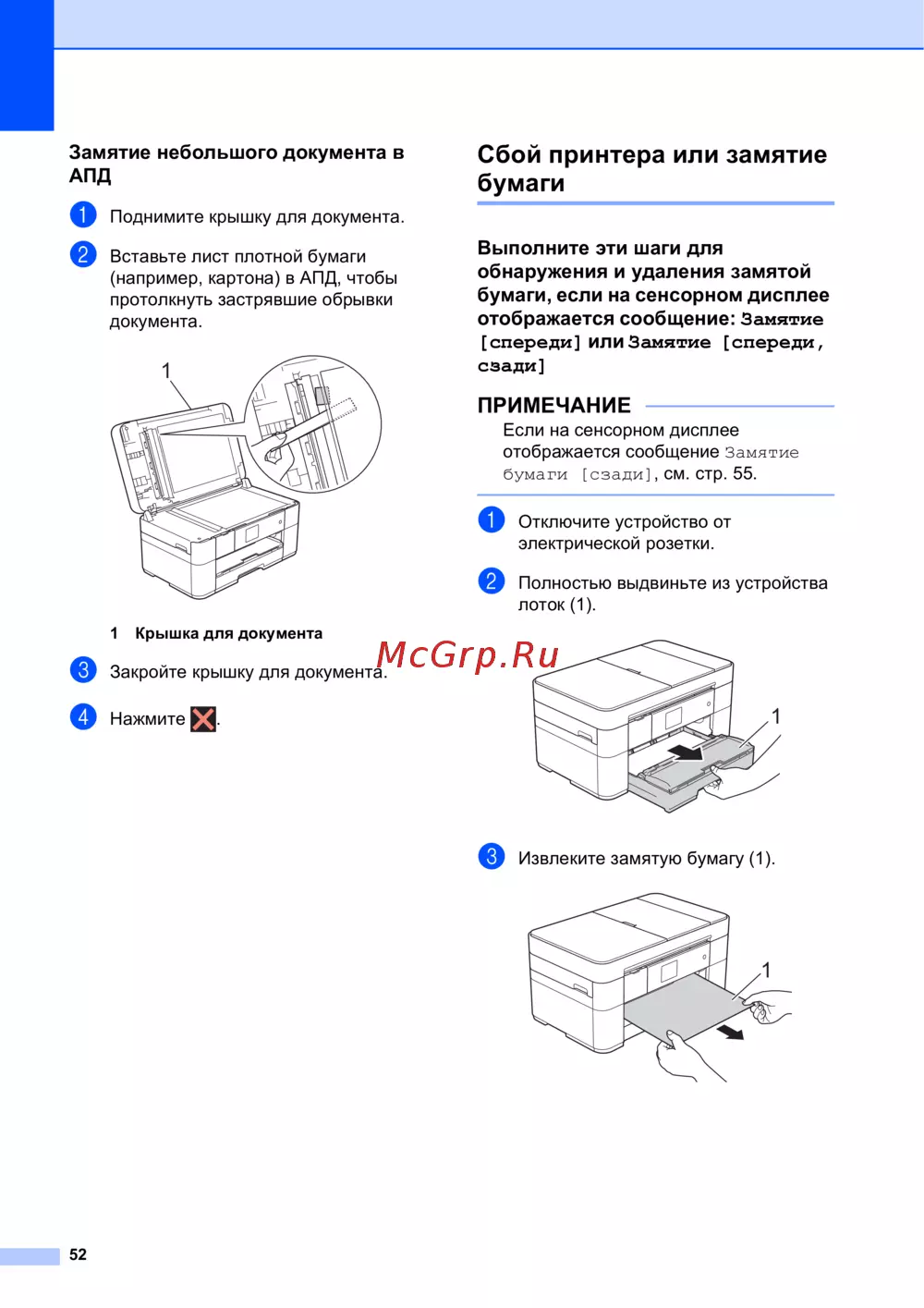 Замятие небольшого документа в АПД

1 Поднимите крышку для документа.

2 Вставьте лист плотной бумаги (например, картона) в АПД, чтобы протолкнуть застрявшие обрывки документа.

1

1 Крышка для документа

3 Закройте крышку для документа.

4 Нажмите .

Сбой принтера или замятие бумаги

Выполните эти шаги для обнаружения и удаления замятой бумаги, если на сенсорном дисплее отображается сообщение: Замятие [спереди] или Замятие [спереди, сзади]

ПРИМЕЧАНИЕ

Если на сенсорном дисплее отображается сообщение Замятие бумаги [сзади], см. стр. 55.

1 Отключите устройство от электрической розетки.

2 Полностью выдвиньте из устройства лоток (1).

McGrp.Ru

1

3 Извлеките замятую бумагу (1).

1

52