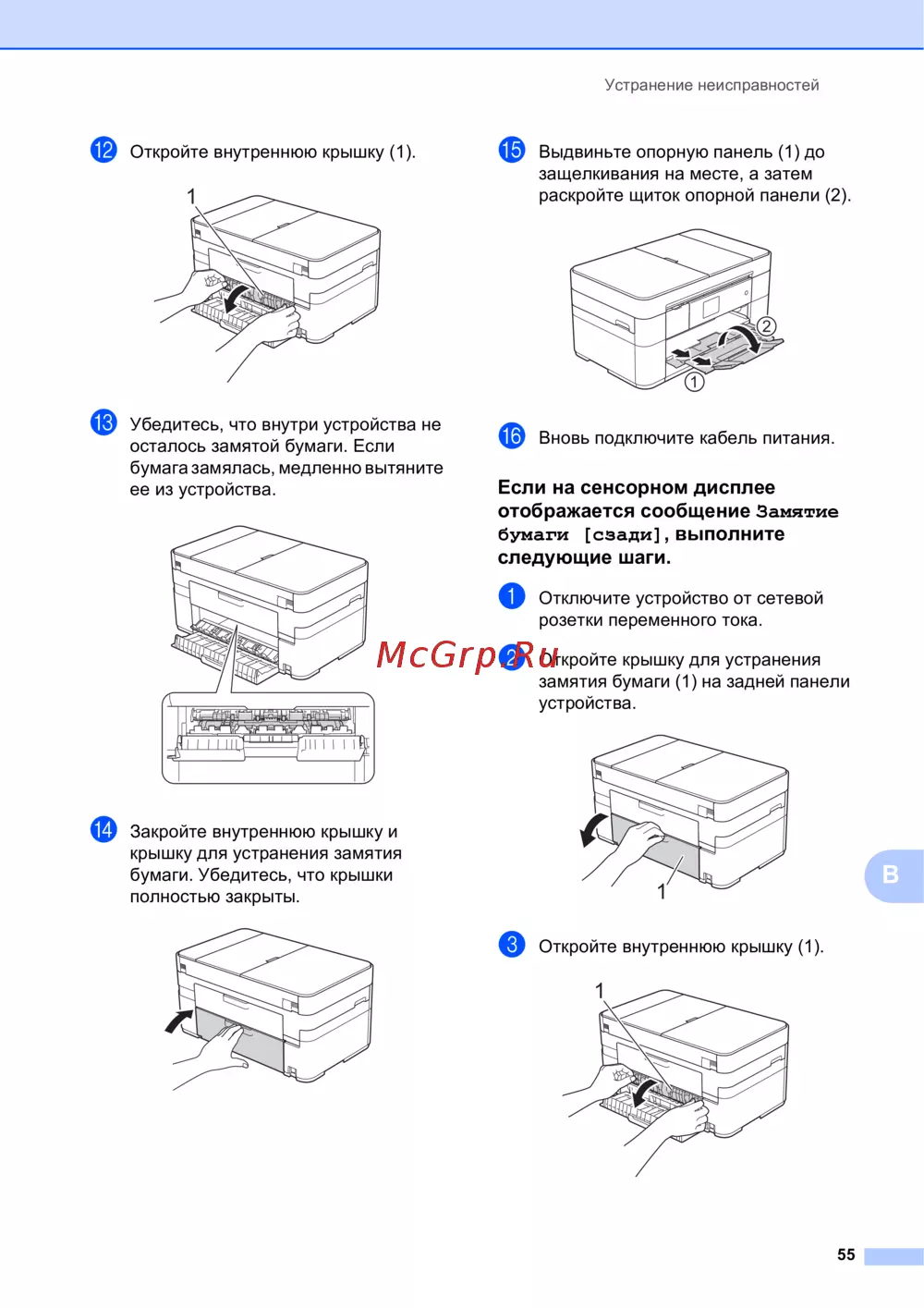 Устранение неисправностей

12 Откройте внутреннюю крышку (1).

1

13 Убедитесь, что внутри устройства не осталось замятой бумаги. Если бумага замялась, медленно вытяните ее из устройства.

14 Закройте внутреннюю крышку и крышку для устранения замятия бумаги. Убедитесь, что крышки полностью закрыты.

15 Выдвиньте опорную панель (1) до защелкивания на месте, а затем раскройте щиток опорной панели (2).

2

1

16 Вновь подключите кабель питания.

Если на сенсорном дисплее отображается сообщение Замятие бумаги [сзади], выполните следующие шаги.

1 Отключите устройство от сетевой розетки переменного тока.

McGrp.Ru

2 Откройте крышку для устранения замятия бумаги (1) на задней панели устройства.

1

B

3 Откройте внутреннюю крышку (1).

1

55