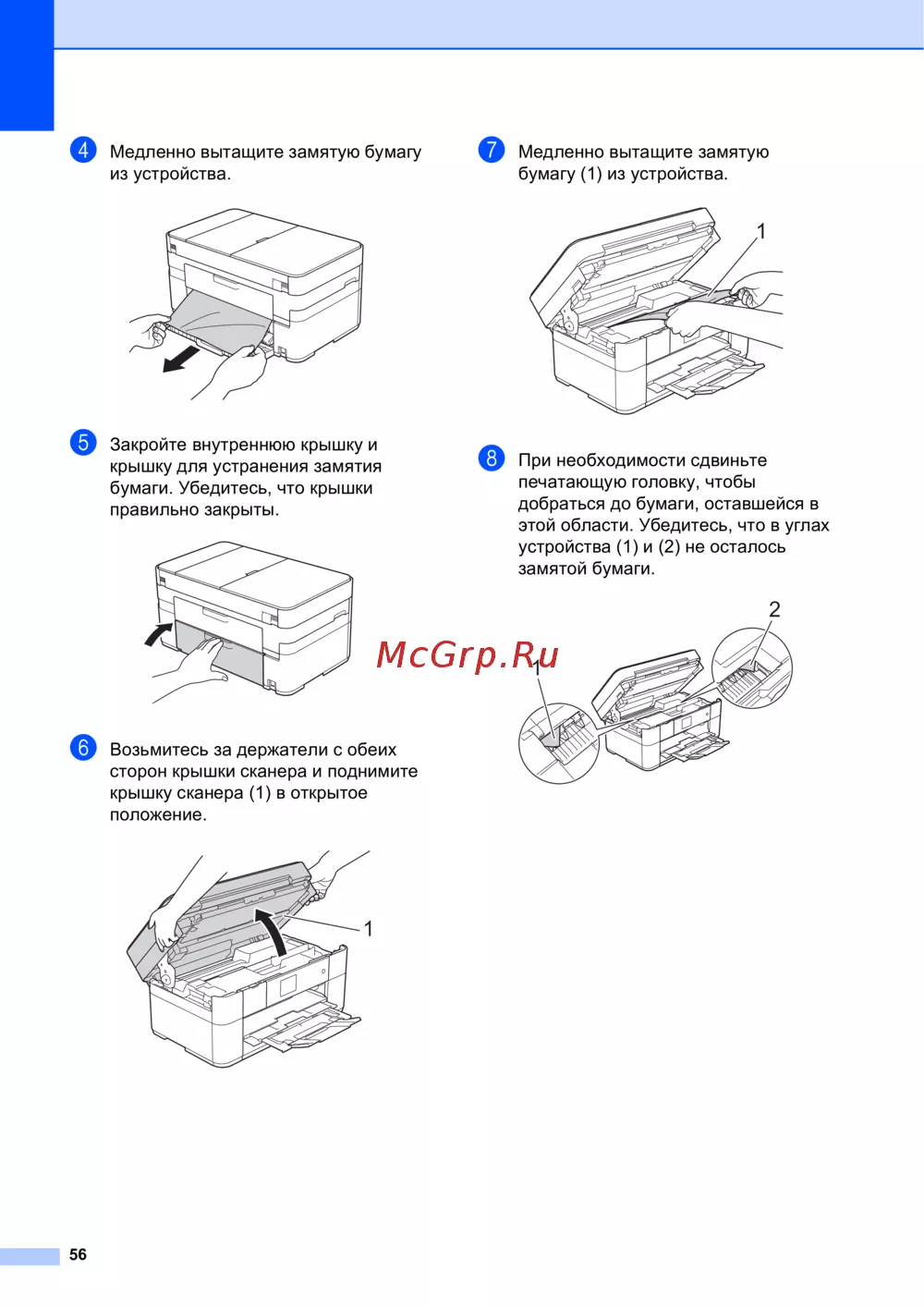 4 Медленно вытащите замятую бумагу из устройства.

5 Закройте внутреннюю крышку и крышку для устранения замятия бумаги. Убедитесь, что крышки правильно закрыты.

6 Возьмитесь за держатели с обеих сторон крышки сканера и поднимите крышку сканера (1) в открытое положение.

1

7 Медленно вытащите замятую бумагу (1) из устройства.

1

8 При необходимости сдвиньте печатающую головку, чтобы добраться до бумаги, оставшейся в этой области. Убедитесь, что в углах устройства (1) и (2) не осталось замятой бумаги.

2

1

McGrp.Ru

56