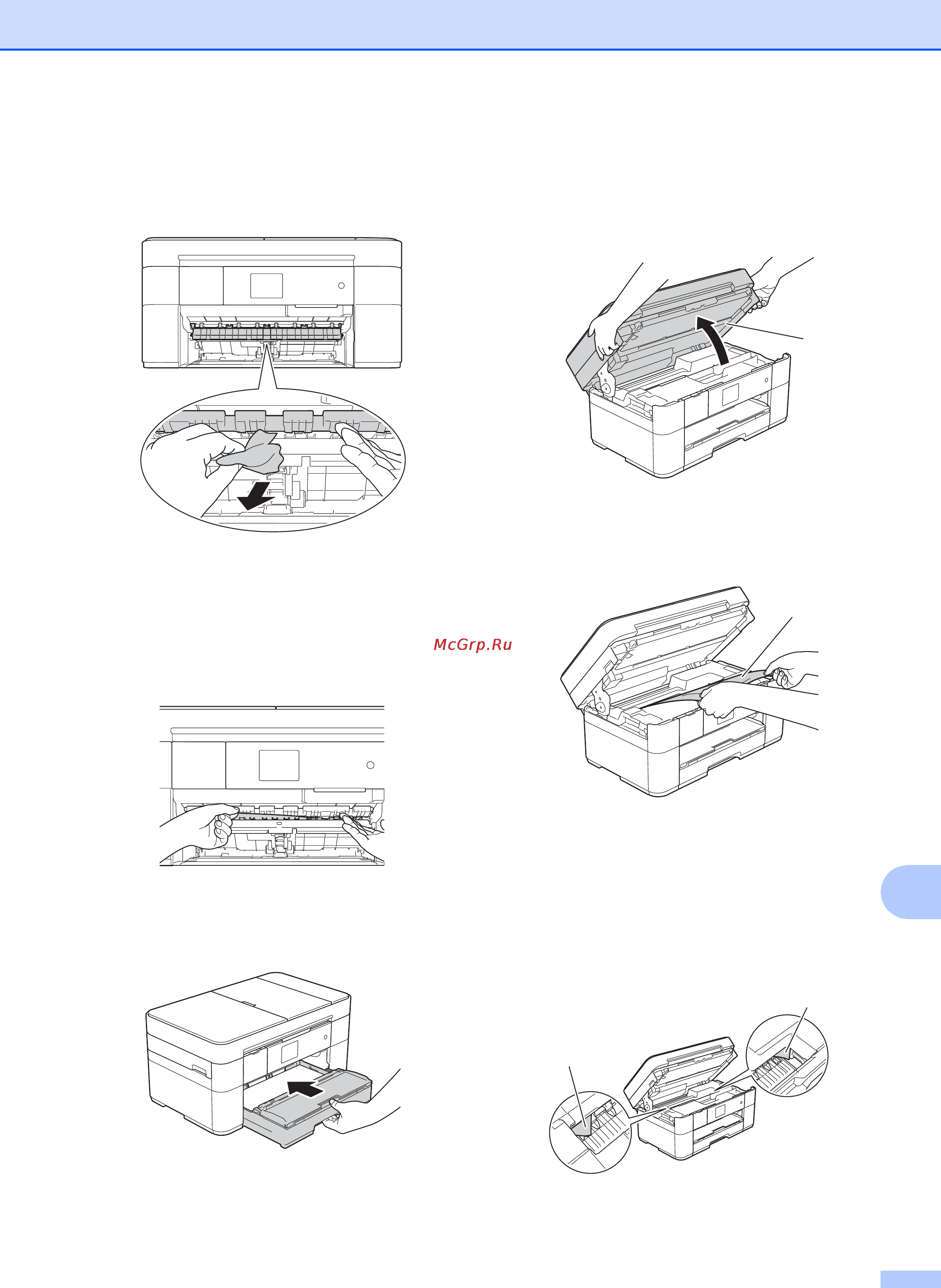 McGrp.Ru