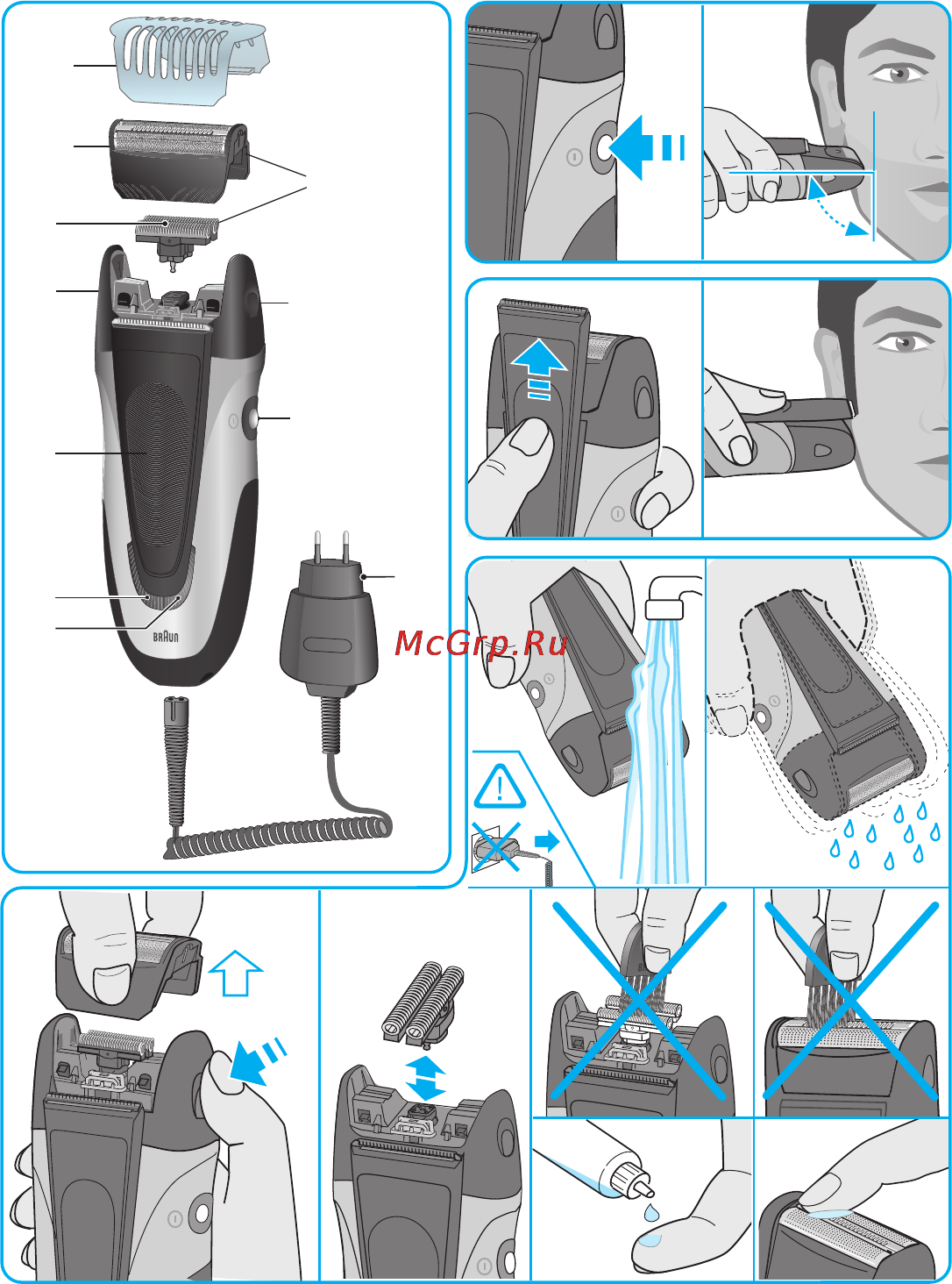 BRAUN

McGrp.Ru