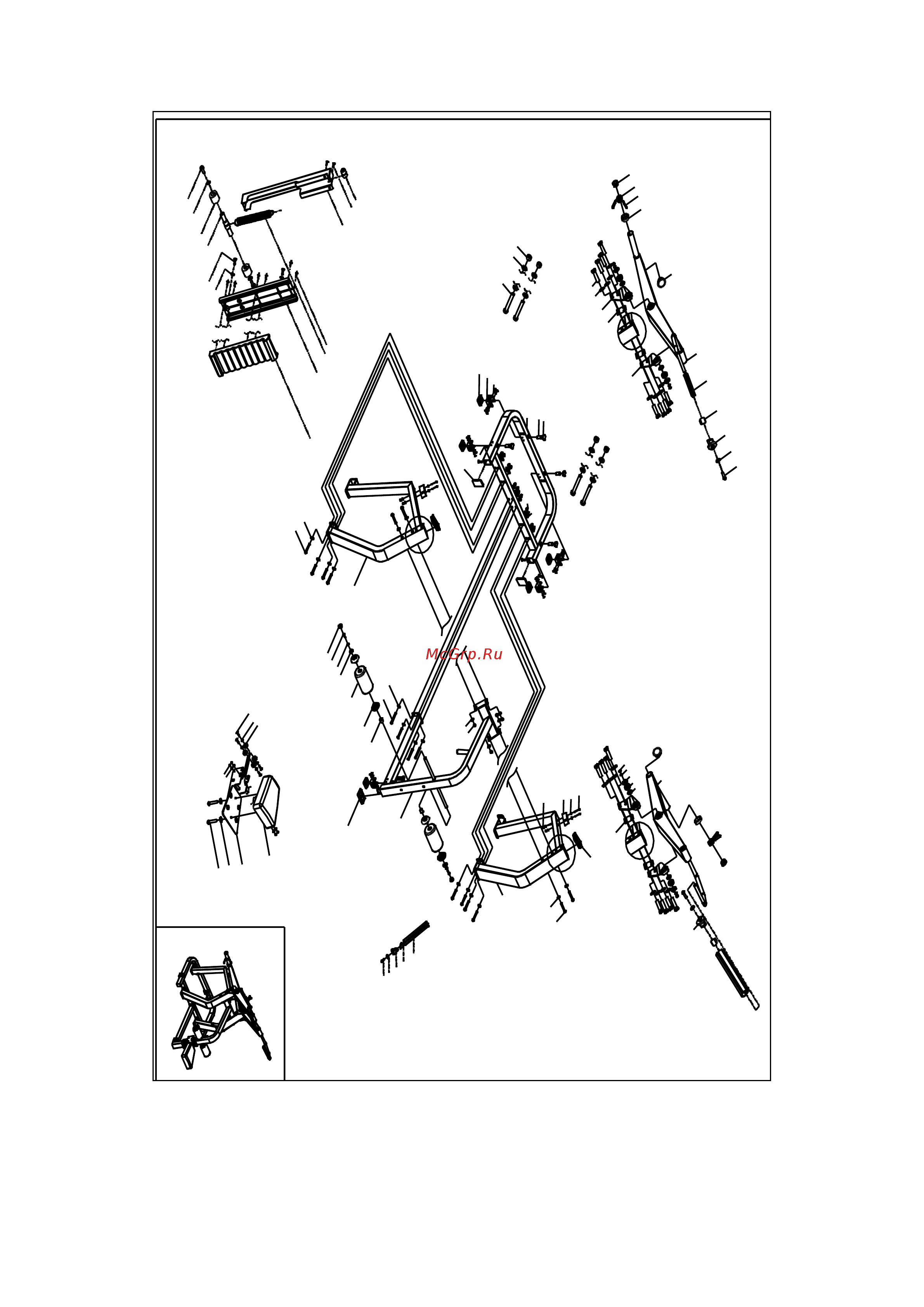 McGrp.Ru