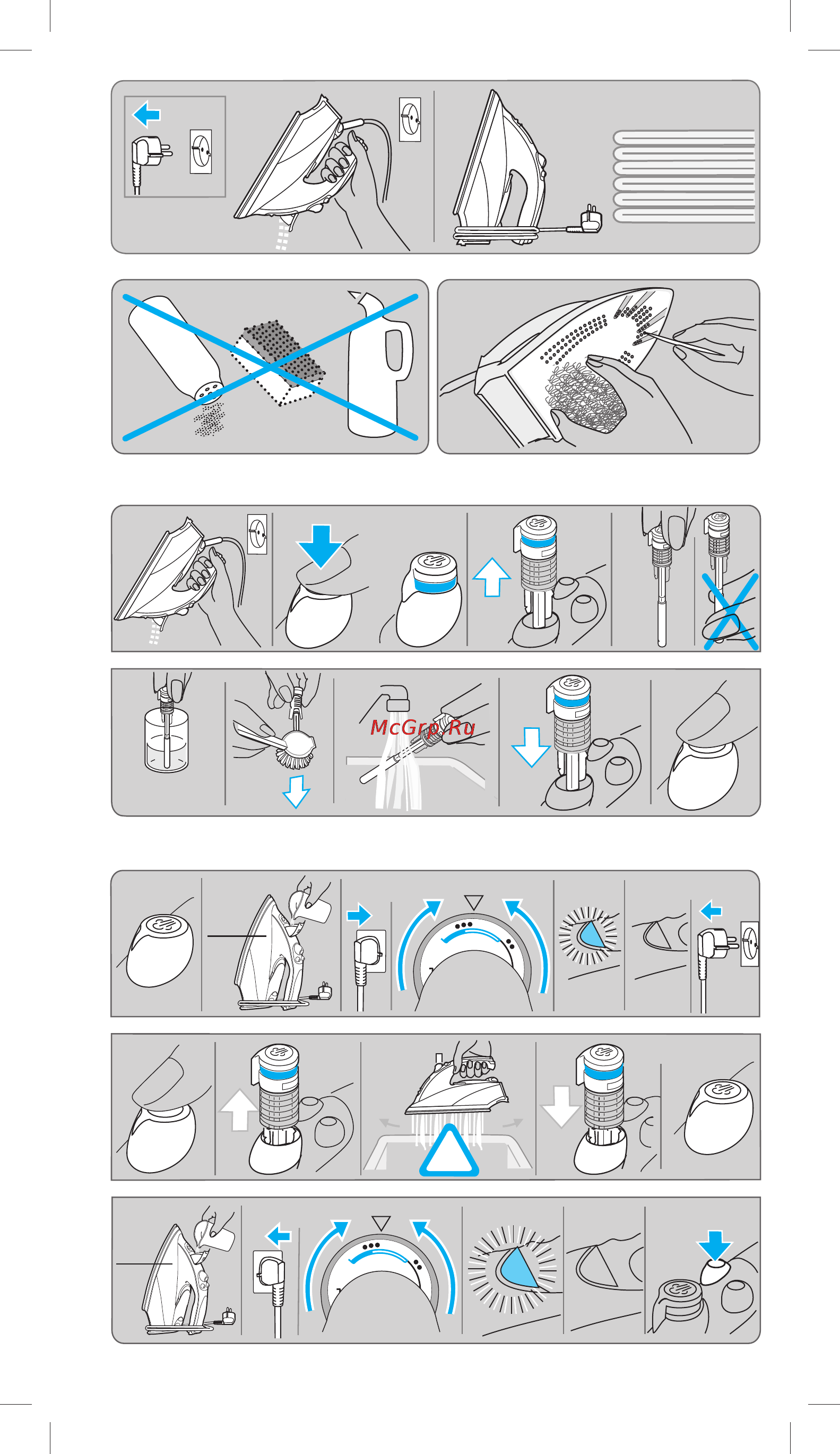 McGrp.Ru