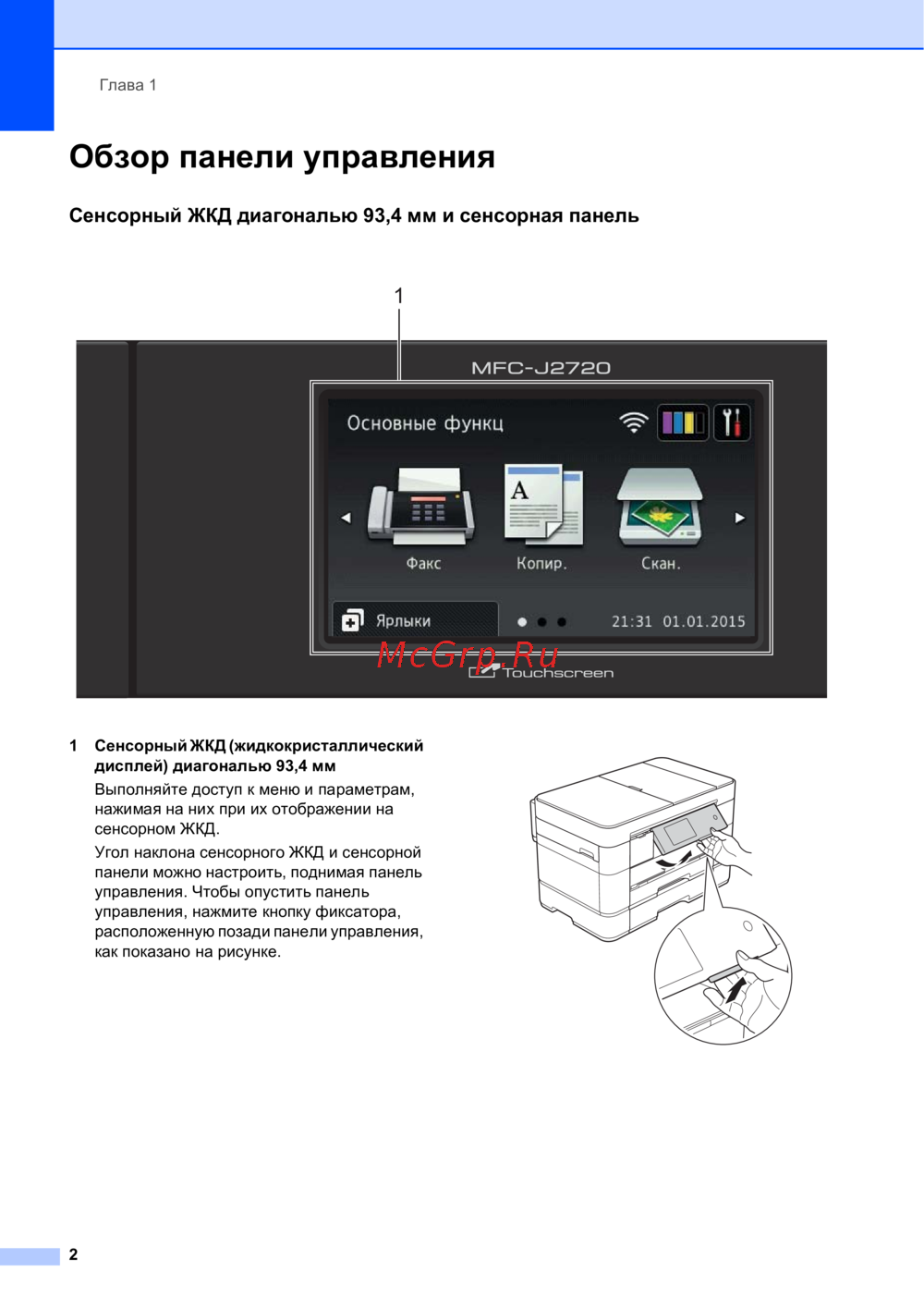 Глава 1

Обзор панели управления

Сенсорный ЖКД диагональю 93,4 мм и сенсорная панель

1

MFC-J2720

Основные функц

Факс

Копир.

Скан.

Ярлыки

21:31 01.01.2015

McGrp.Ru

Touchscreen

1 Сенсорный ЖКД (жидкокристаллический дисплей) диагональю 93,4 мм

Выполняйте доступ к меню и параметрам, нажимая на них при их отображении на сенсорном ЖКД.

Угол наклона сенсорного ЖКД и сенсорной панели можно настроить, поднимая панель управления. Чтобы опустить панель управления, нажмите кнопку фиксатора, расположенную позади панели управления, как показано на рисунке.

2