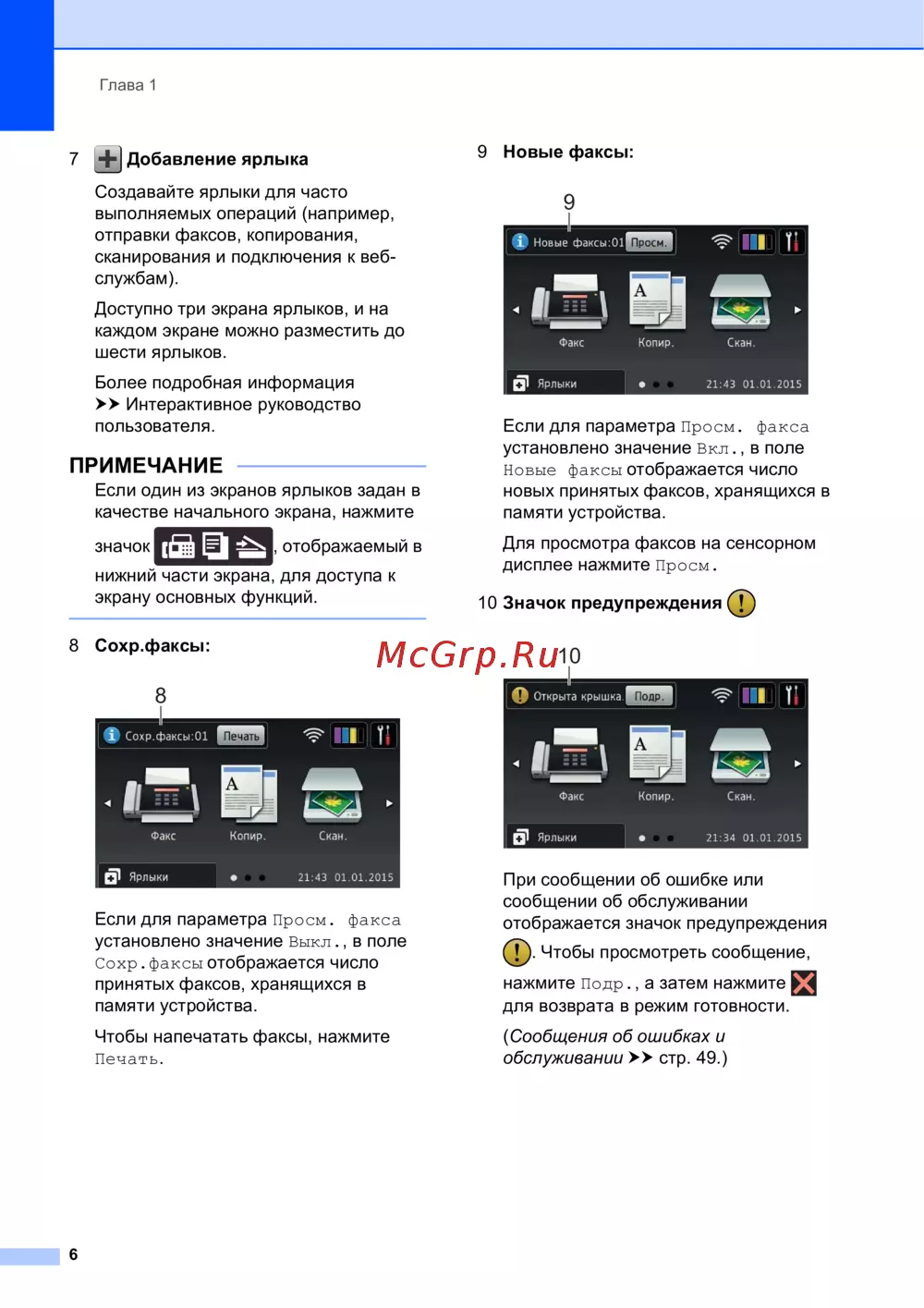 Глава 1

7 Добавление ярлыка

Создавайте ярлыки для часто выполняемых операций (например, отправки факсов, копирования, сканирования и подключения к веб-службам).

Доступно три экрана ярлыков, и на каждом экране можно разместить до шести ярлыков.

Более подробная информация ➤➤ Интерактивное руководство пользователя.

ПРИМЕЧАНИЕ

Если один из экранов ярлыков задан в качестве начального экрана, нажмите значок , отображаемый в нижний части экрана, для доступа к экрану основных функций.

8 Сохр.факсы:

8

Сохр.факсы:01 Печать

Факс Копир. Скан.

Ярлыки 21:43 01.01.2015

Если для параметра Просм. факса установлено значение Выкл., в поле Сохр.факсы отображается число принятых факсов, хранящихся в памяти устройства.

Чтобы напечатать факсы, нажмите Печать.

9 Новые факсы:

9

Новые факсы:01 Просм.

Факс Копир. Скан.

Ярлыки 21:43 01.01.2015

Если для параметра Просм. факса установлено значение Вкл., в поле Новые факсы отображается число новых принятых факсов, хранящихся в памяти устройства.

Для просмотра факсов на сенсорном дисплее нажмите Просм.

10 Значок предупреждения

McGrp.Ru

10

Открыта крышка Подр.

Факс Копир. Скан.

Ярлыки 21:34 01.01.2015

При сообщении об ошибке или сообщении об обслуживании отображается значок предупреждения . Чтобы просмотреть сообщение, нажмите Подр., а затем нажмите для возврата в режим готовности.

(Сообщения об ошибках и обслуживании ➤➤ стр. 49.)

6