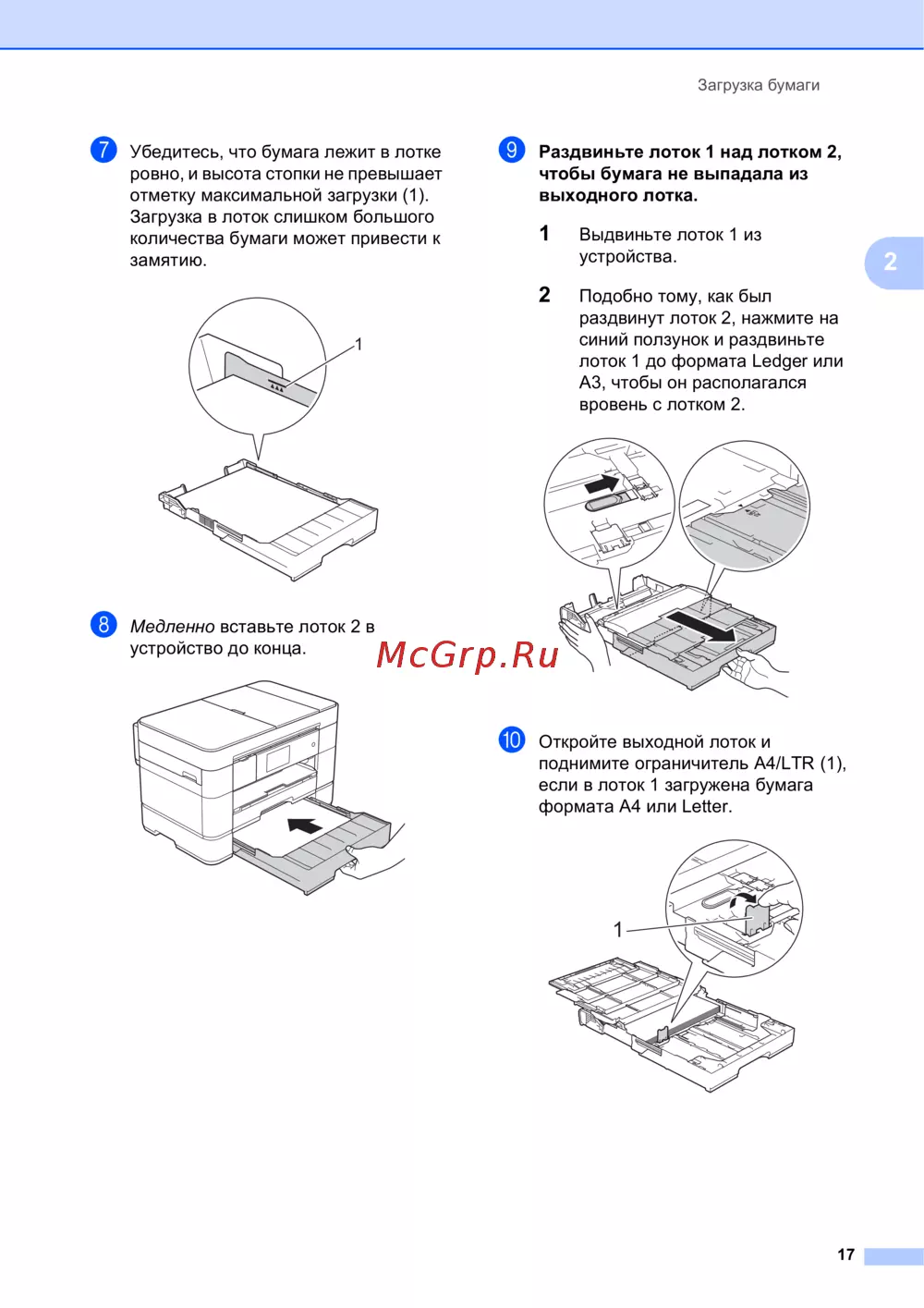 Загрузка бумаги

7 Убедитесь, что бумага лежит в лотке ровно, и высота стопки не превышает отметку максимальной загрузки (1). Загрузка в лоток слишком большого количества бумаги может привести к замятию.

1

8 Медленно вставьте лоток 2 в устройство до конца.

McGrp.Ru

9 Раздвиньте лоток 1 над лотком 2, чтобы бумага не выпадала из выходного лотка.

1 Выдвиньте лоток 1 из устройства.

2 Подобно тому, как был раздвинут лоток 2, нажмите на синий ползунок и раздвиньте лоток 1 до формата Ledger или A3, чтобы он располагался вровень с лотком 2.

10 Откройте выходной лоток и поднимите ограничитель A4/LTR (1), если в лоток 1 загружена бумага формата A4 или Letter.

1

2

17