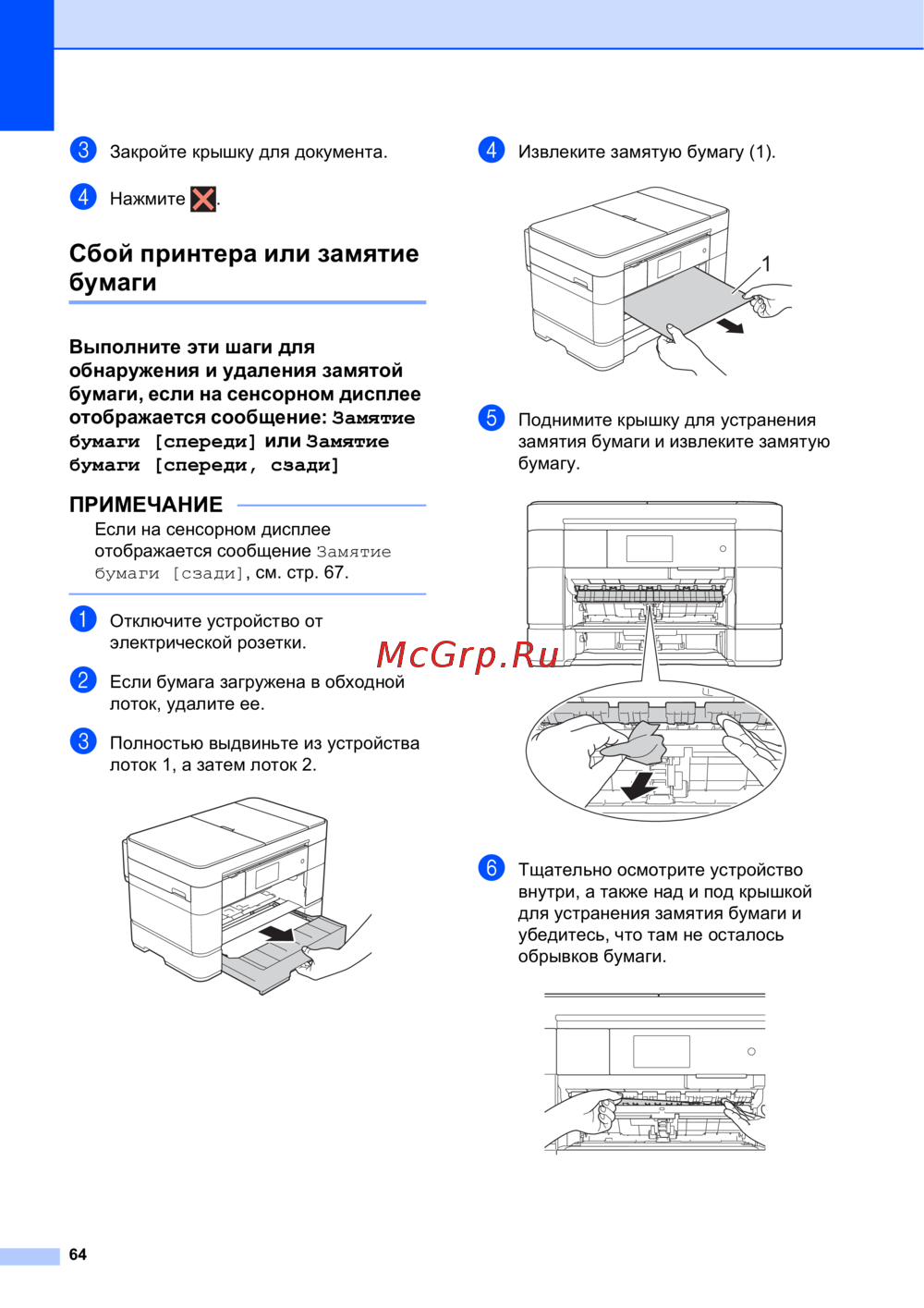 3 Закройте крышку для документа.

4 Нажмите .

Сбой принтера или замятие бумаги

Выполните эти шаги для обнаружения и удаления замятой бумаги, если на сенсорном дисплее отображается сообщение: Замятие бумаги [спереди] или Замятие бумаги [спереди, сзади]

ПРИМЕЧАНИЕ

Если на сенсорном дисплее отображается сообщение Замятие бумаги [сзади], см. стр. 67.

1 Отключите устройство от электрической розетки.

2 Если бумага загружена в обходной лоток, удалите ее.

3 Полностью выдвиньте из устройства лоток 1, а затем лоток 2.

4 Извлеките замятую бумагу (1).

1

5 Поднимите крышку для устранения замятия бумаги и извлеките замятую бумагу.

McGrp.Ru

6 Тщательно осмотрите устройство внутри, а также над и под крышкой для устранения замятия бумаги и убедитесь, что там не осталось обрывков бумаги.

64