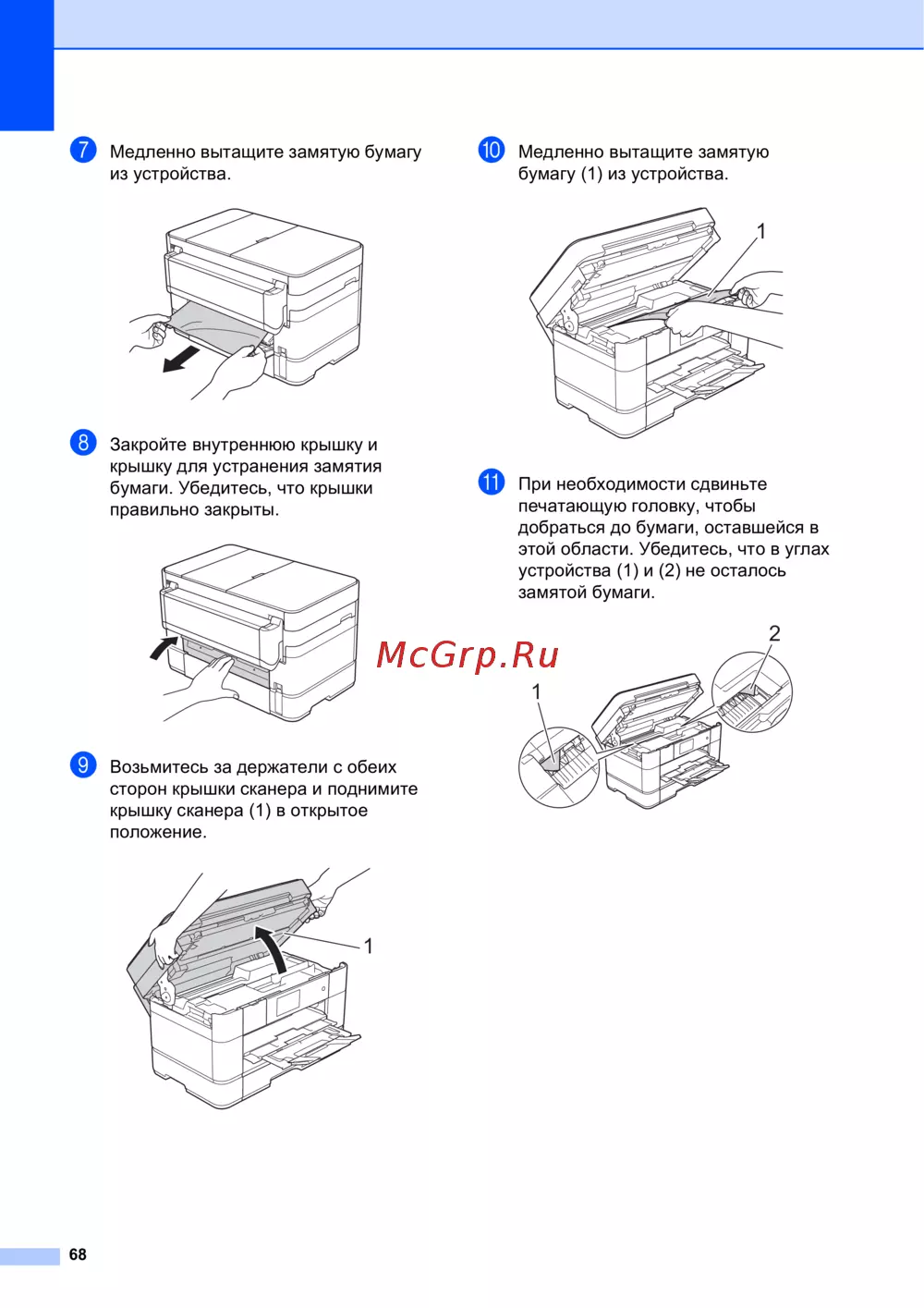 7 Медленно вытащите замятую бумагу из устройства.

8 Закройте внутреннюю крышку и крышку для устранения замятия бумаги. Убедитесь, что крышки правильно закрыты.

9 Возьмитесь за держатели с обеих сторон крышки сканера и поднимите крышку сканера (1) в открытое положение.

1

10 Медленно вытащите замятую бумагу (1) из устройства.

1

11 При необходимости сдвиньте печатающую головку, чтобы добраться до бумаги, оставшейся в этой области. Убедитесь, что в углах устройства (1) и (2) не осталось замятой бумаги.

McGrp.Ru

2

1

68