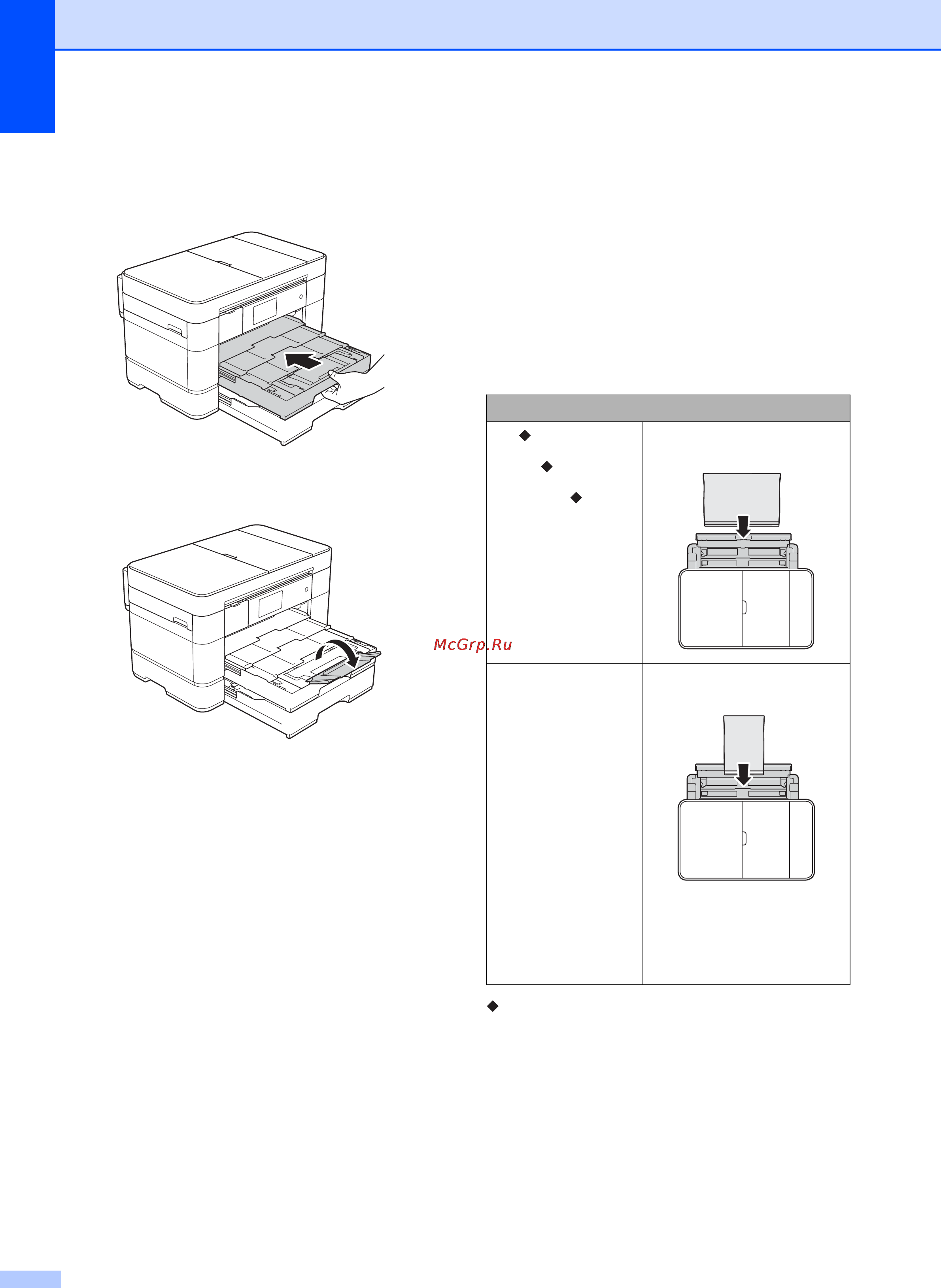 McGrp.Ru