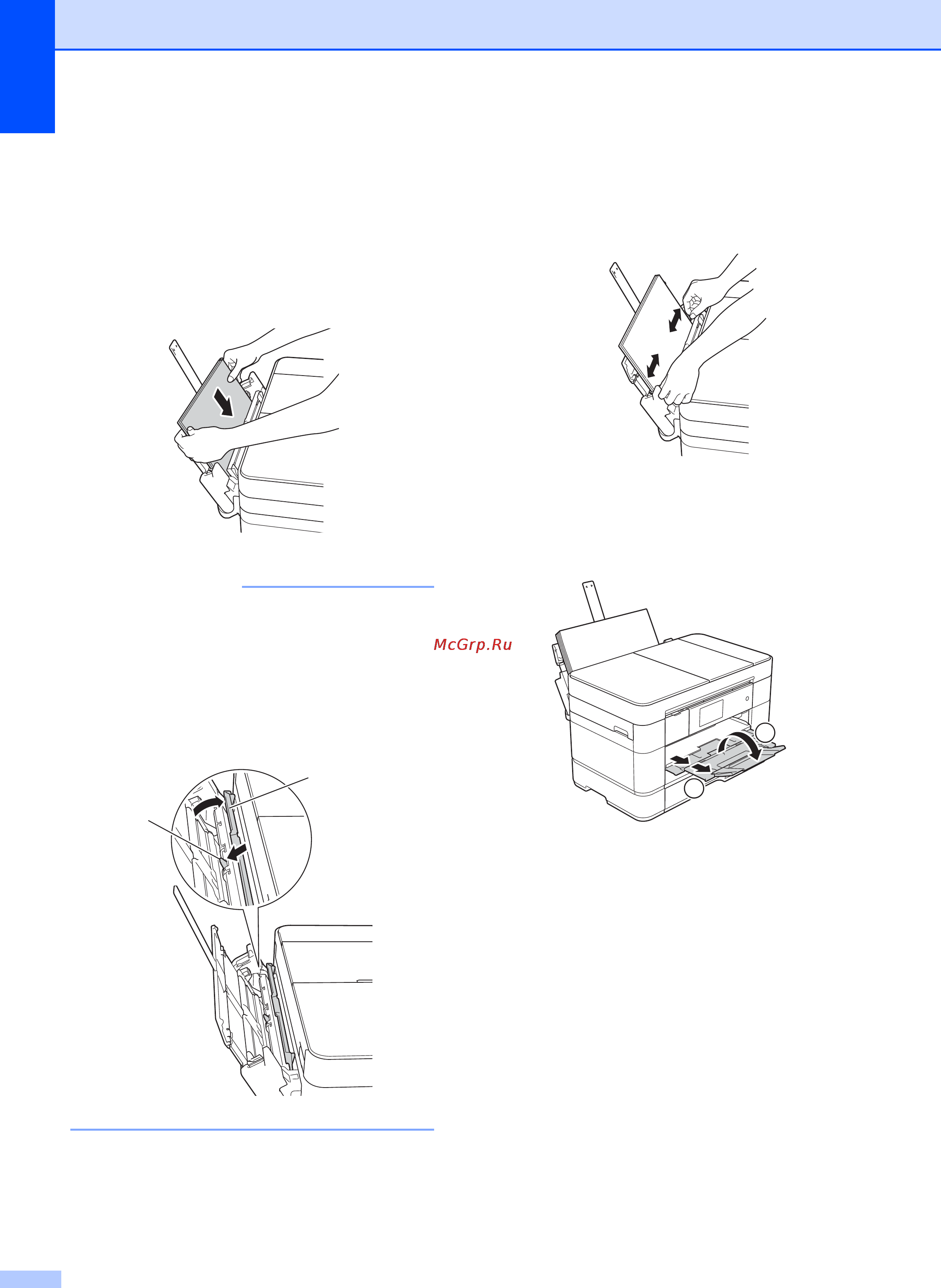 McGrp.Ru