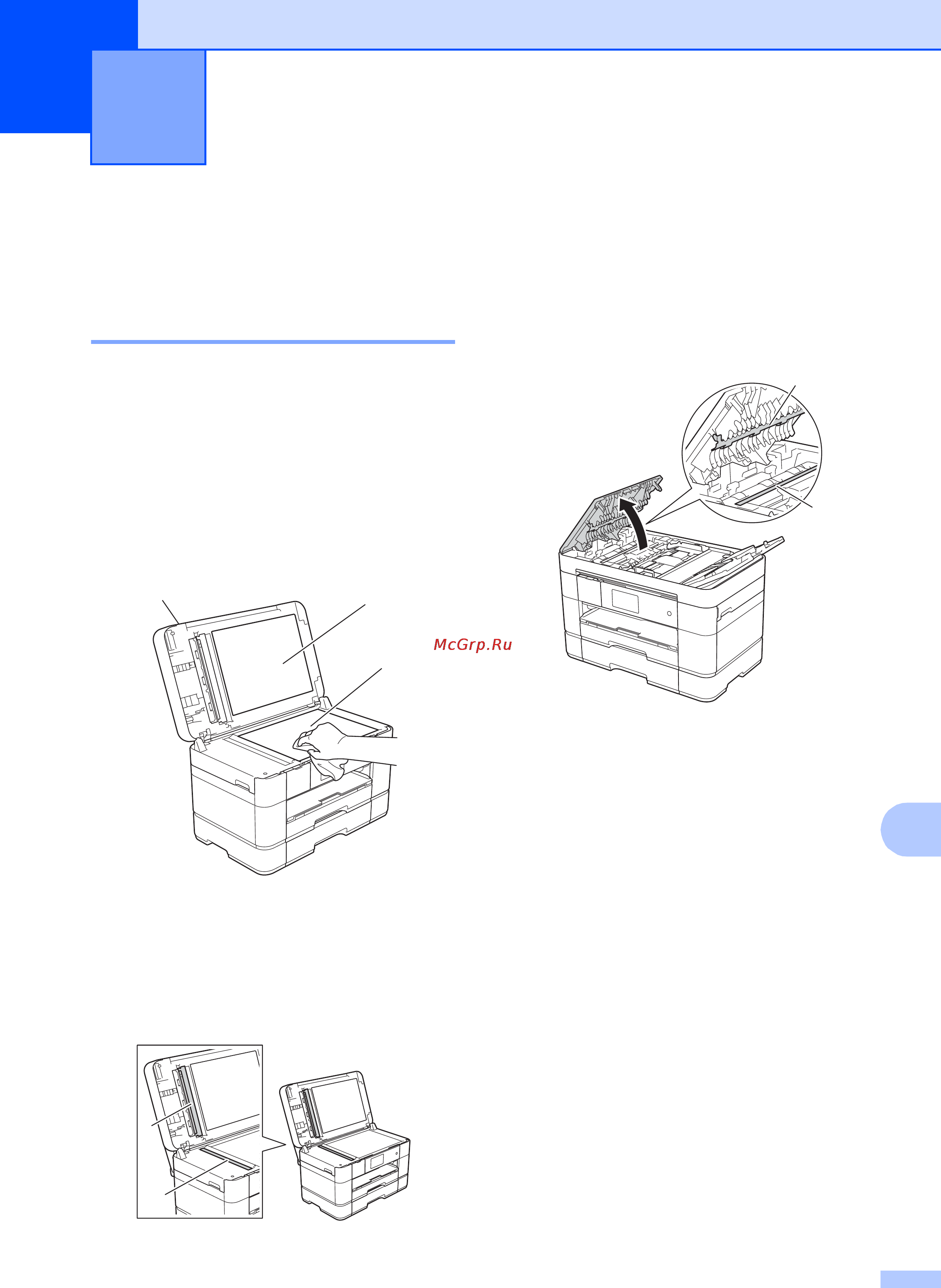 McGrp.Ru