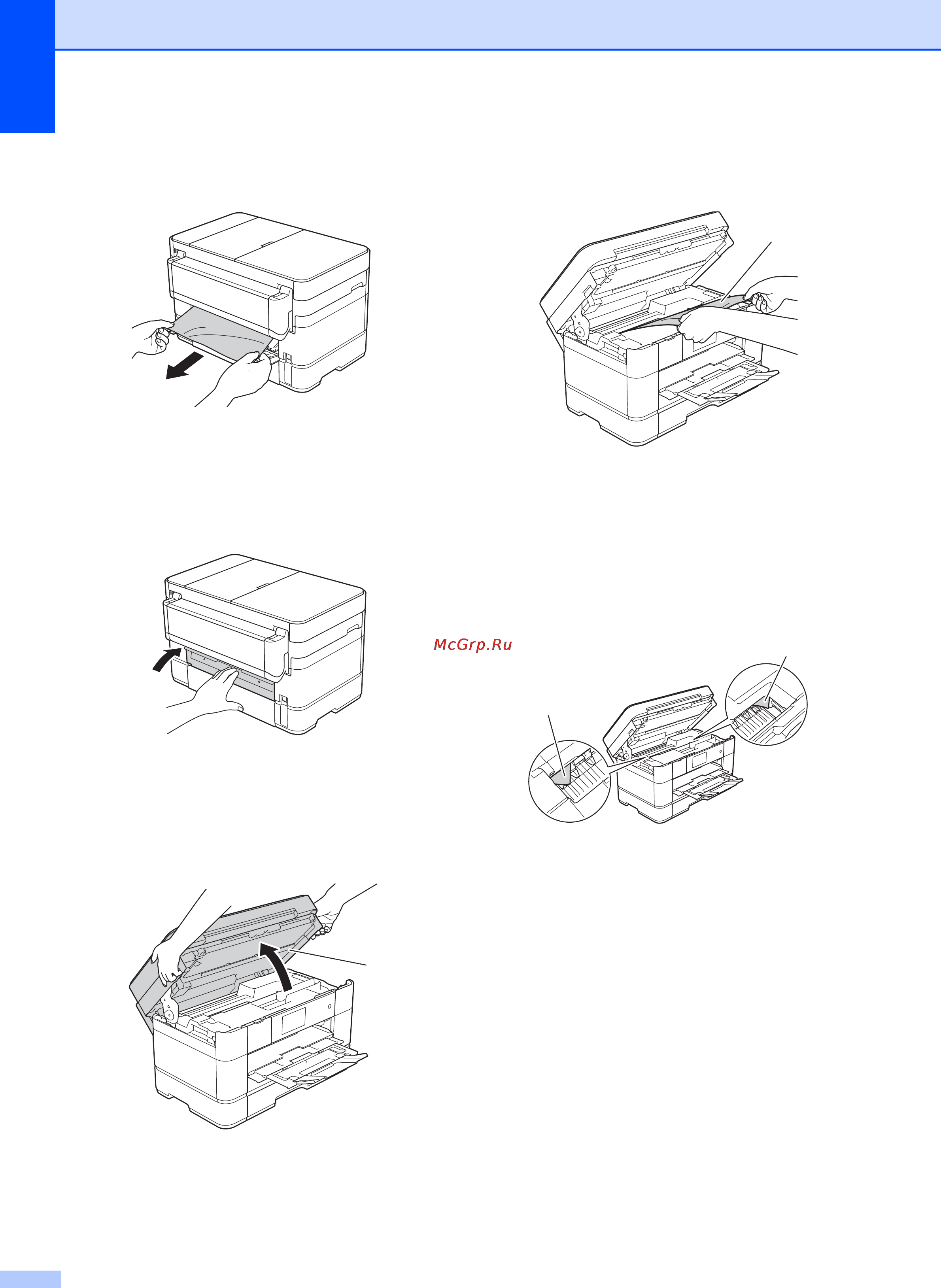 McGrp.Ru