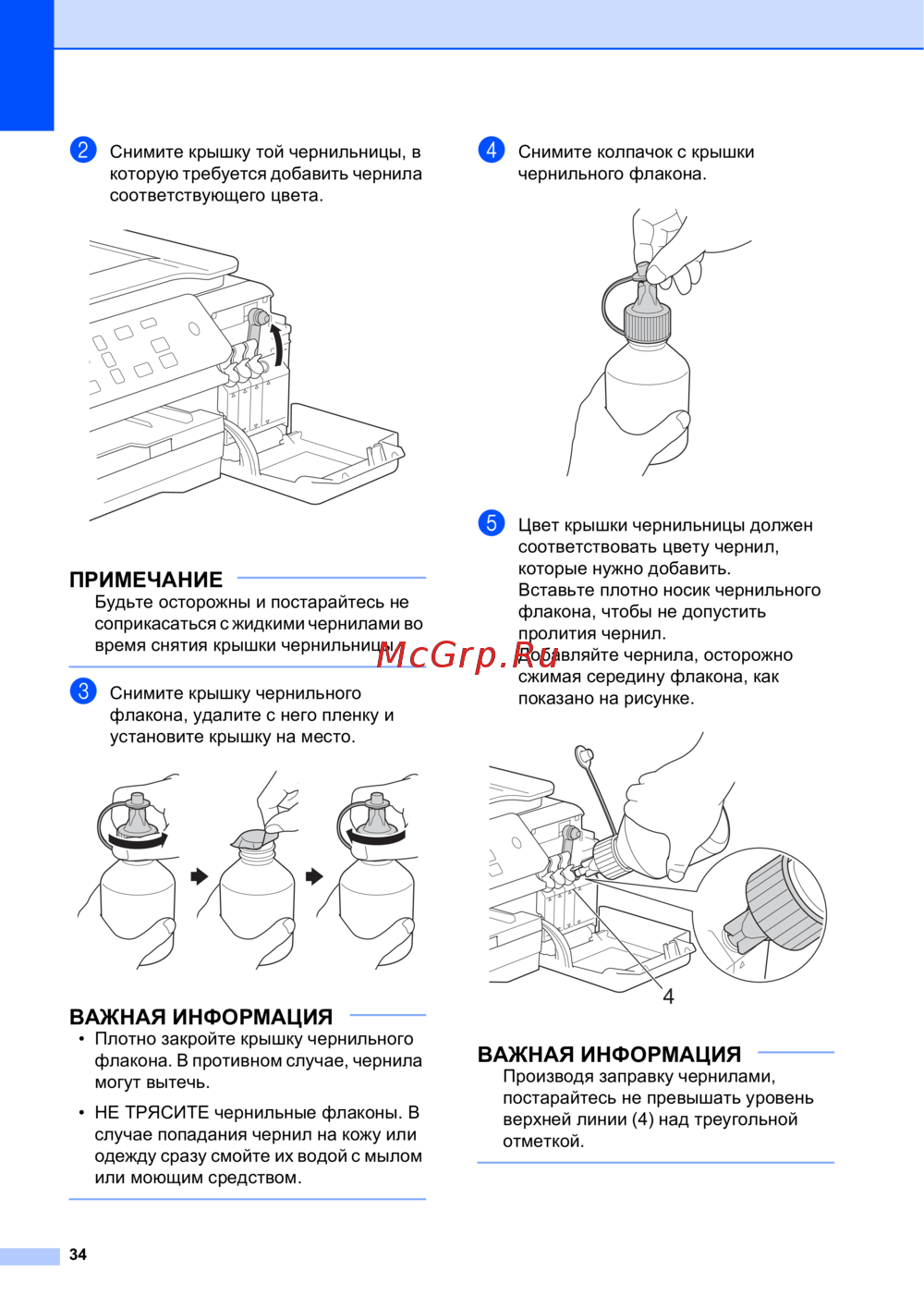 2 Снимите крышку той чернильницы, в которую требуется добавить чернила соответствующего цвета.

ПРИМЕЧАНИЕ
Будьте осторожны и постарайтесь не соприкасаться с жидкими чернилами во время снятия крышки чернильницы.

3 Снимите крышку чернильного флакона, удалите с него пленку и установите крышку на место.

ВАЖНАЯ ИНФОРМАЦИЯ
• Плотно закройте крышку чернильного флакона. В противном случае, чернила могут вытечь.
• НЕ ТРЯСИТЕ чернильные флаконы. В случае попадания чернил на кожу или одежду сразу смойте их водой с мылом или моющим средством.

4 Снимите колпачок с крышки чернильного флакона.

5 Цвет крышки чернильницы должен соответствовать цвету чернил, которые нужно добавить.
Вставьте плотно носик чернильного флакона, чтобы не допустить пролития чернил.
Добавляйте чернила, осторожно сжимая середину флакона, как показано на рисунке.

McGrp.Ru

4

ВАЖНАЯ ИНФОРМАЦИЯ
Производя заправку чернилами, постарайтесь не превышать уровень верхней линии (4) над треугольной отметкой.

34