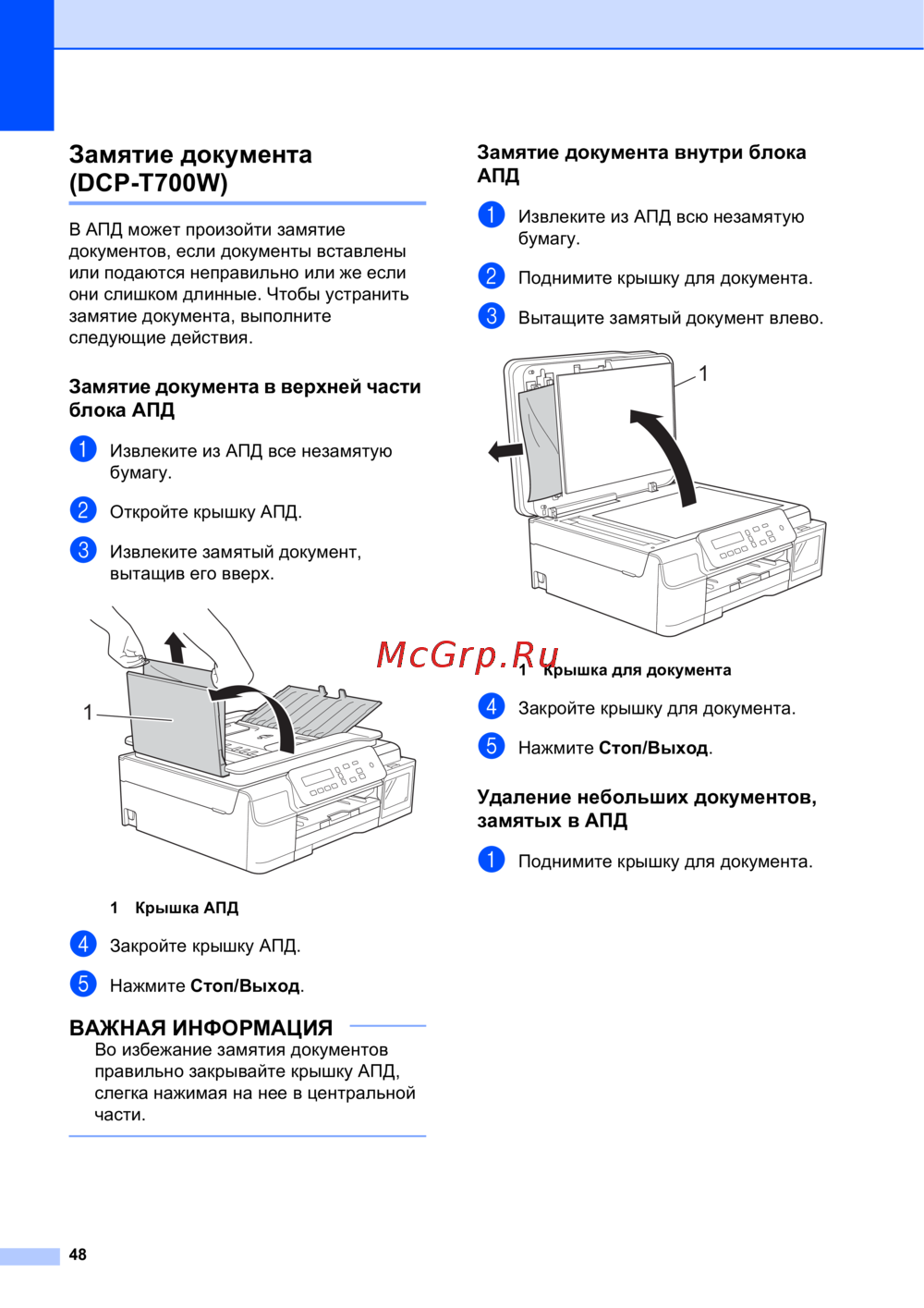 Замятие документа (DCP-T700W)

В АПД может произойти замятие документов, если документы вставлены или подаются неправильно или же если они слишком длинные. Чтобы устранить замятие документа, выполните следующие действия.

Замятие документа в верхней части блока АПД

1 Извлеките из АПД все незамятую бумагу.

2 Откройте крышку АПД.

3 Извлеките замятый документ, вытащив его вверх.

1

1 Крышка АПД

4 Закройте крышку АПД.

5 Нажмите Стоп/Выход.

ВАЖНАЯ ИНФОРМАЦИЯ
Во избежание замятия документов правильно закрывайте крышку АПД, слегка нажимая на нее в центральной части.

Замятие документа внутри блока АПД

1 Извлеките из АПД всю незамятую бумагу.

2 Поднимите крышку для документа.

3 Вытащите замятый документ влево.

1

McGrp.Ru

1 Крышка для документа

4 Закройте крышку для документа.

5 Нажмите Стоп/Выход.

Удаление небольших документов, замятых в АПД

1 Поднимите крышку для документа.

48