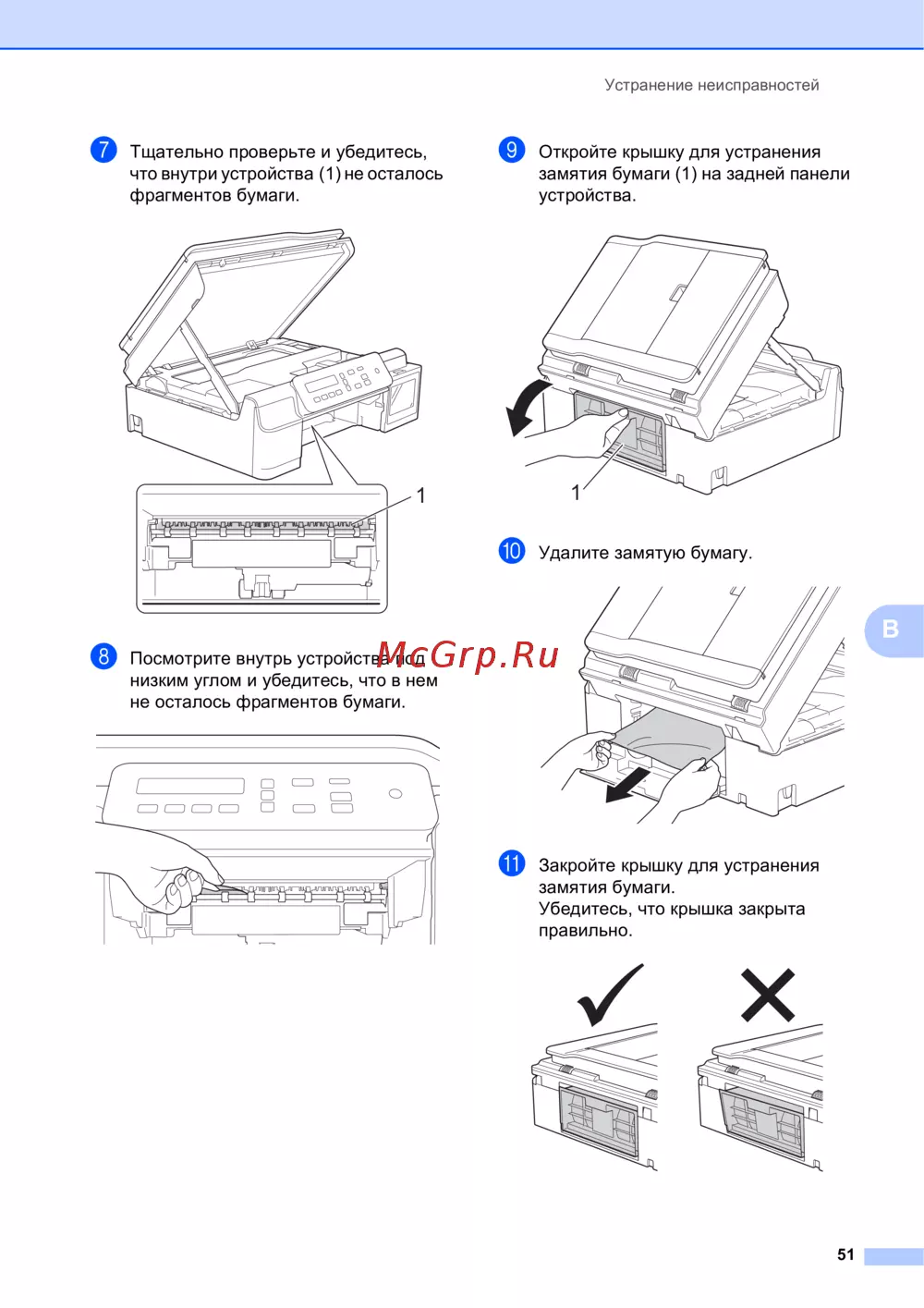 Устранение неисправностей

7 Тщательно проверьте и убедитесь, что внутри устройства (1) не осталось фрагментов бумаги.

1

8 Посмотрите внутрь устройства под низким углом и убедитесь, что в нем не осталось фрагментов бумаги.

McGrp.Ru

9 Откройте крышку для устранения замятия бумаги (1) на задней панели устройства.

1

10 Удалите замятую бумагу.

B

11 Закройте крышку для устранения замятия бумаги. Убедитесь, что крышка закрыта правильно.

51