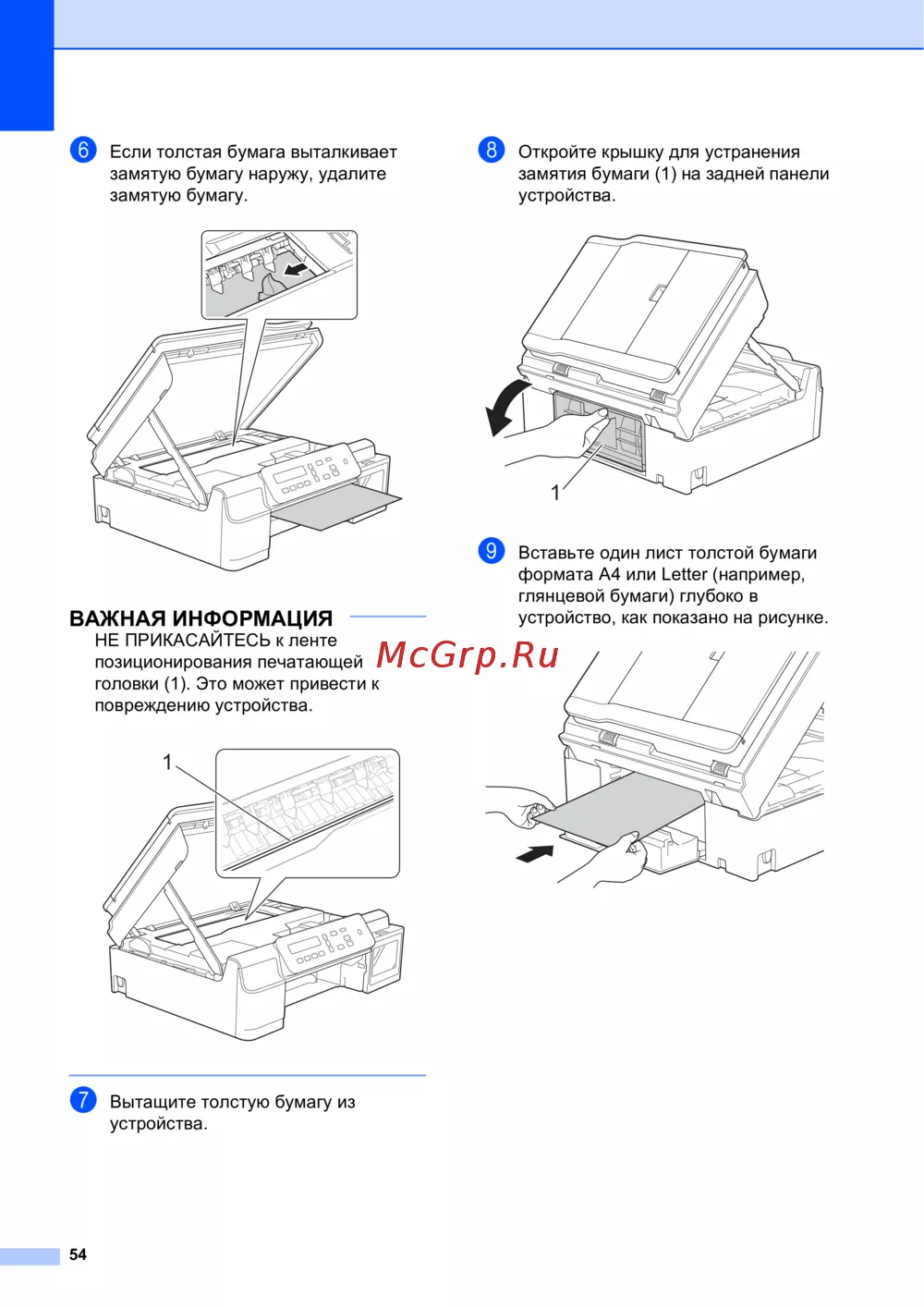 6 Если толстая бумага выталкивает замятую бумагу наружу, удалите замятую бумагу.

ВАЖНАЯ ИНФОРМАЦИЯ
НЕ ПРИКАСАЙТЕСЬ к ленте позиционирования печатающей головки (1). Это может привести к повреждению устройства.

1

7 Вытащите толстую бумагу из устройства.

8 Откройте крышку для устранения замятия бумаги (1) на задней панели устройства.

1

9 Вставьте один лист толстой бумаги формата A4 или Letter (например, глянцевой бумаги) глубоко в устройство, как показано на рисунке.

McGrp.Ru

54