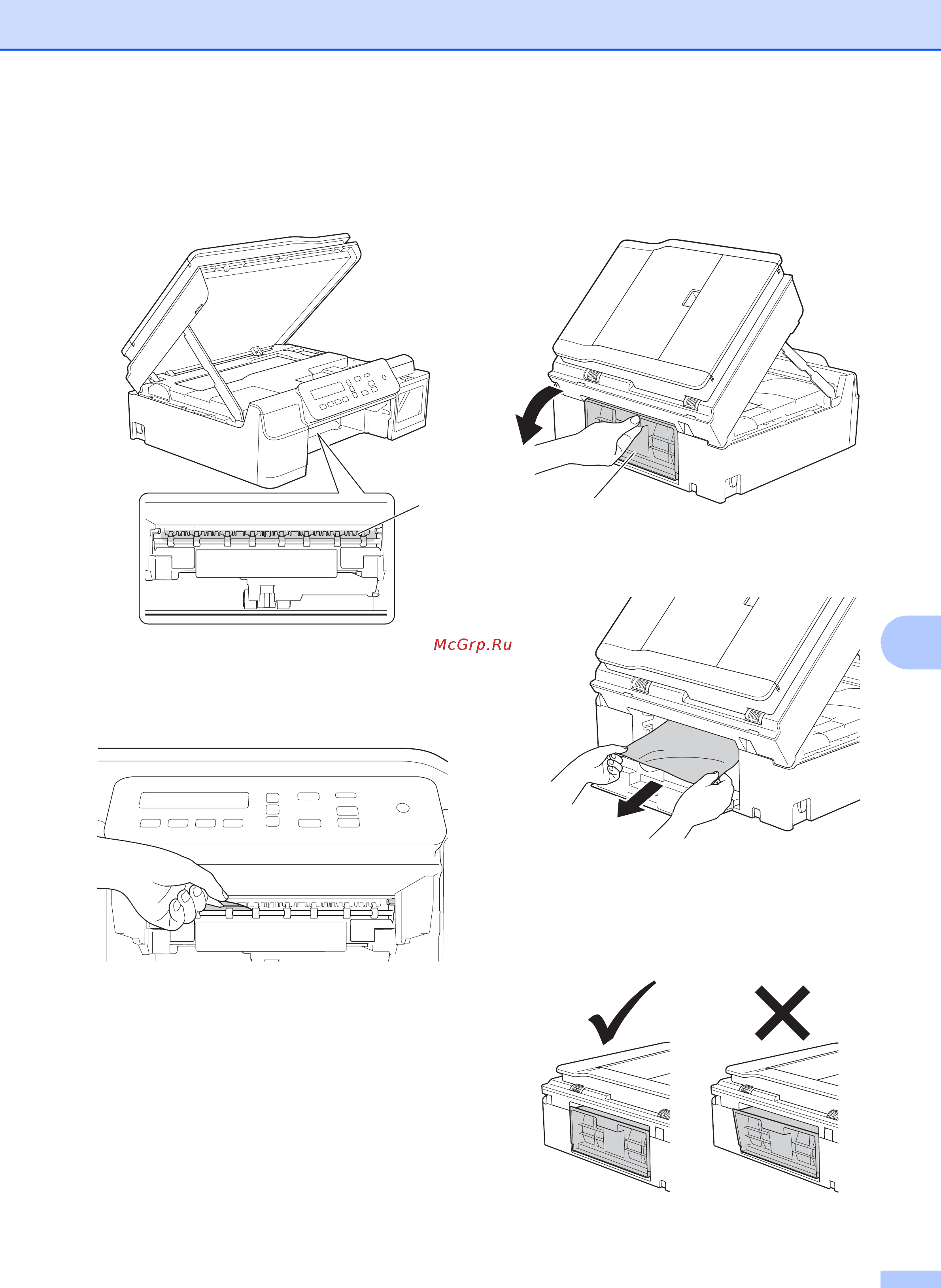 McGrp.Ru