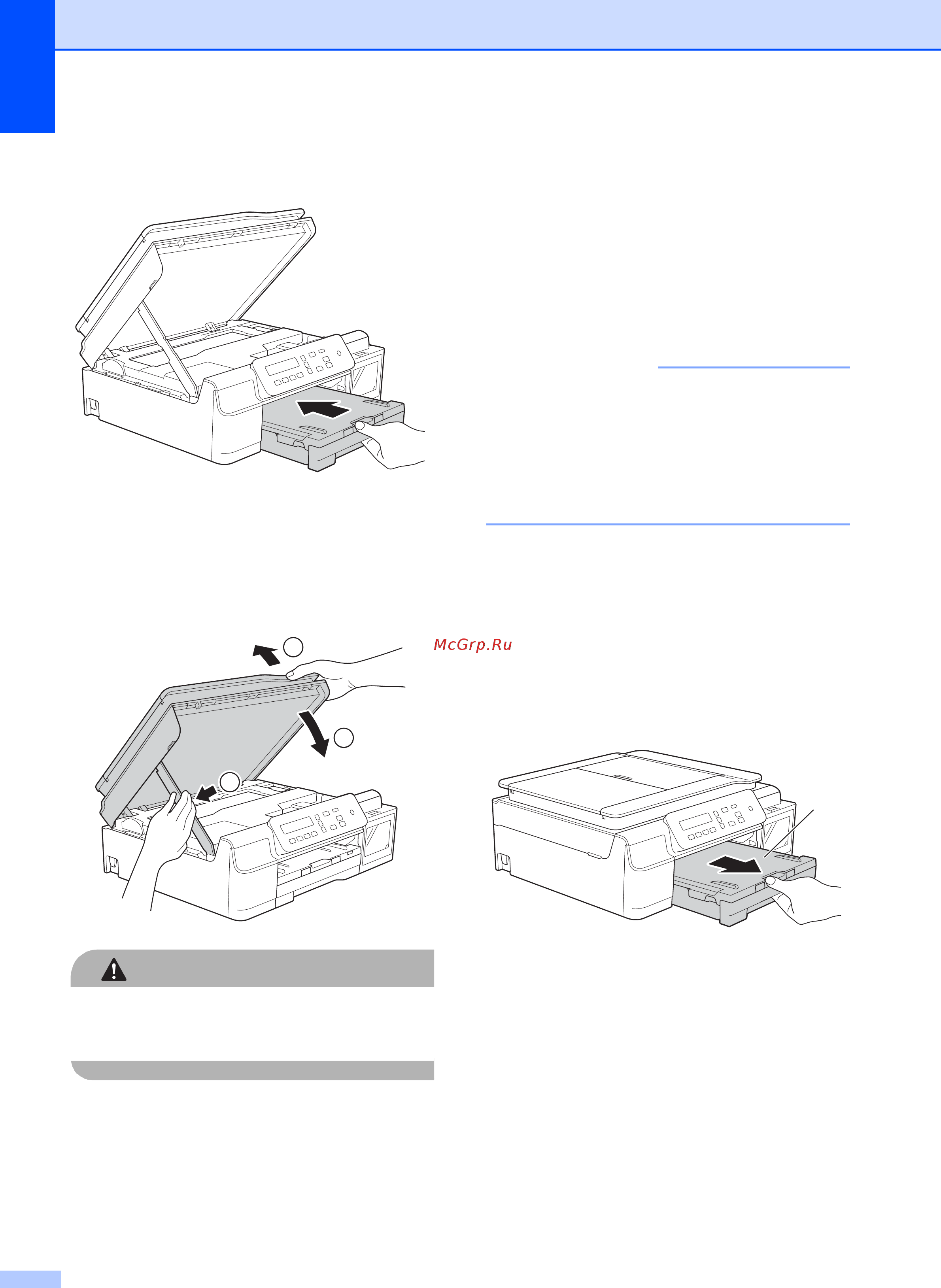 McGrp.Ru