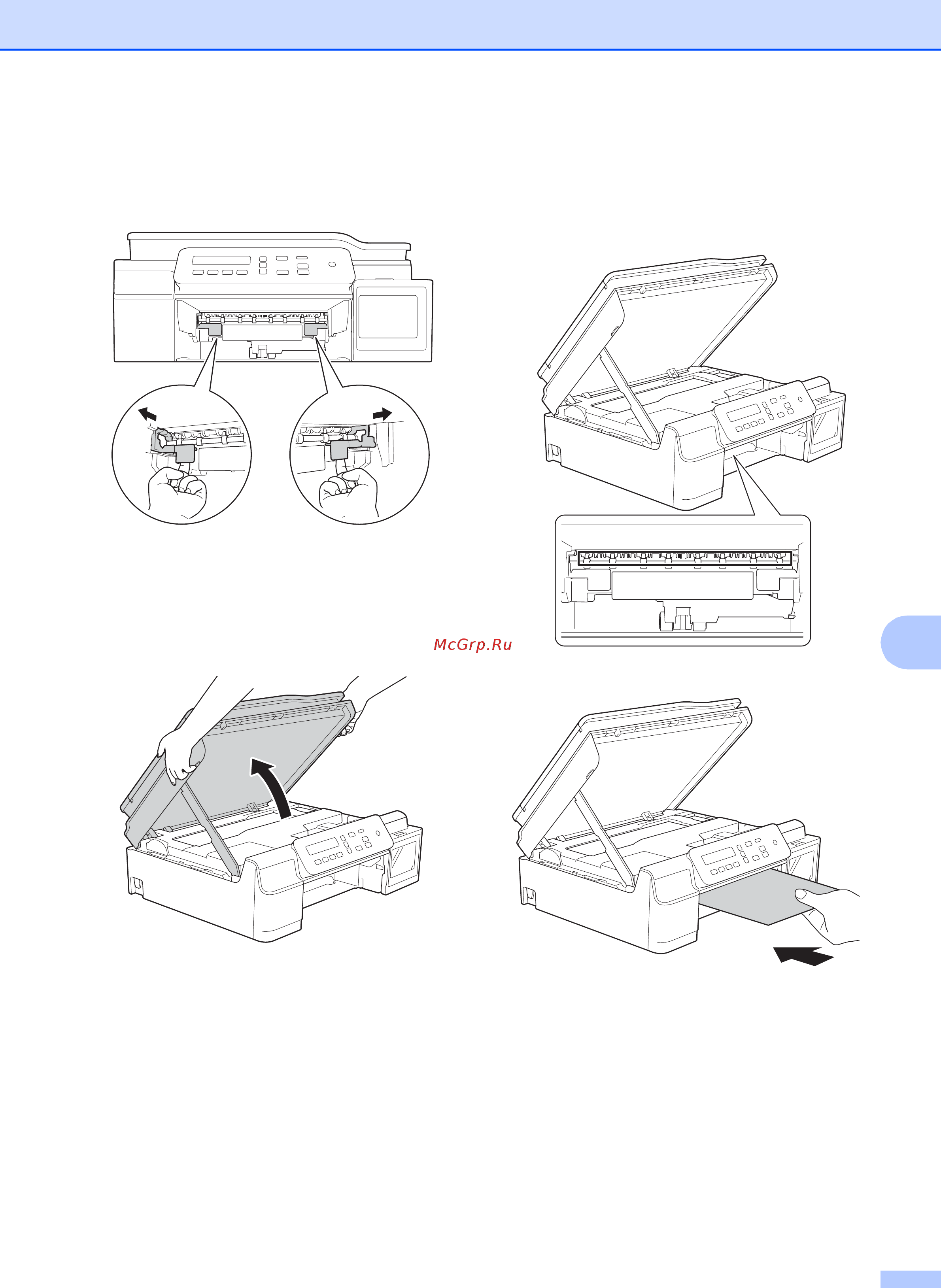 McGrp.Ru